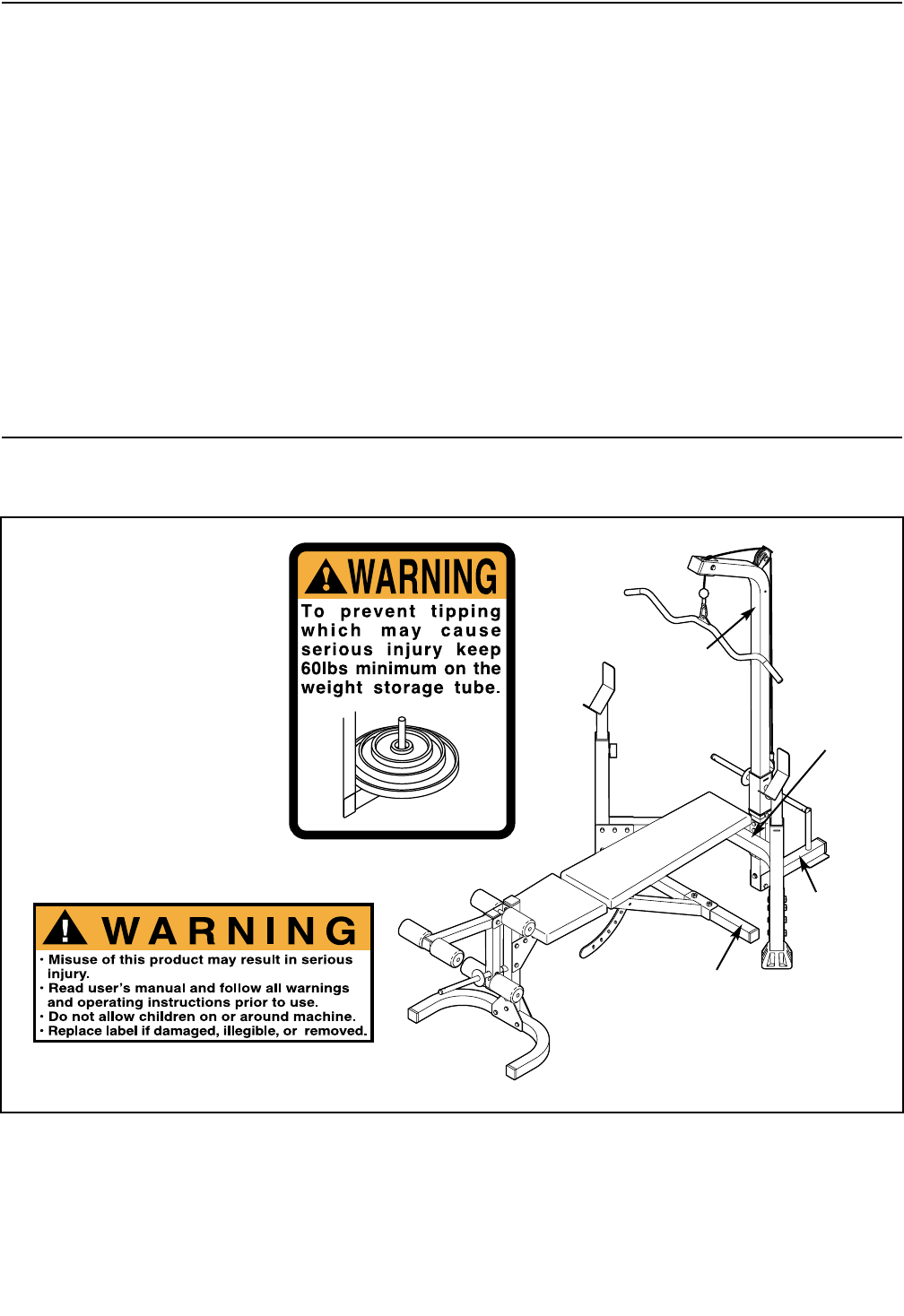 WARNING

To prevent tipping which may cause serious injury keep 60lbs minimum on the weight storage tube.

WARNING

· Misuse of this product may result in serious injury.
· Read user's manual and follow all warnings and operating instructions prior to use.
· Do not allow children on or around machine.
· Replace label if damaged, illegible, or removed.