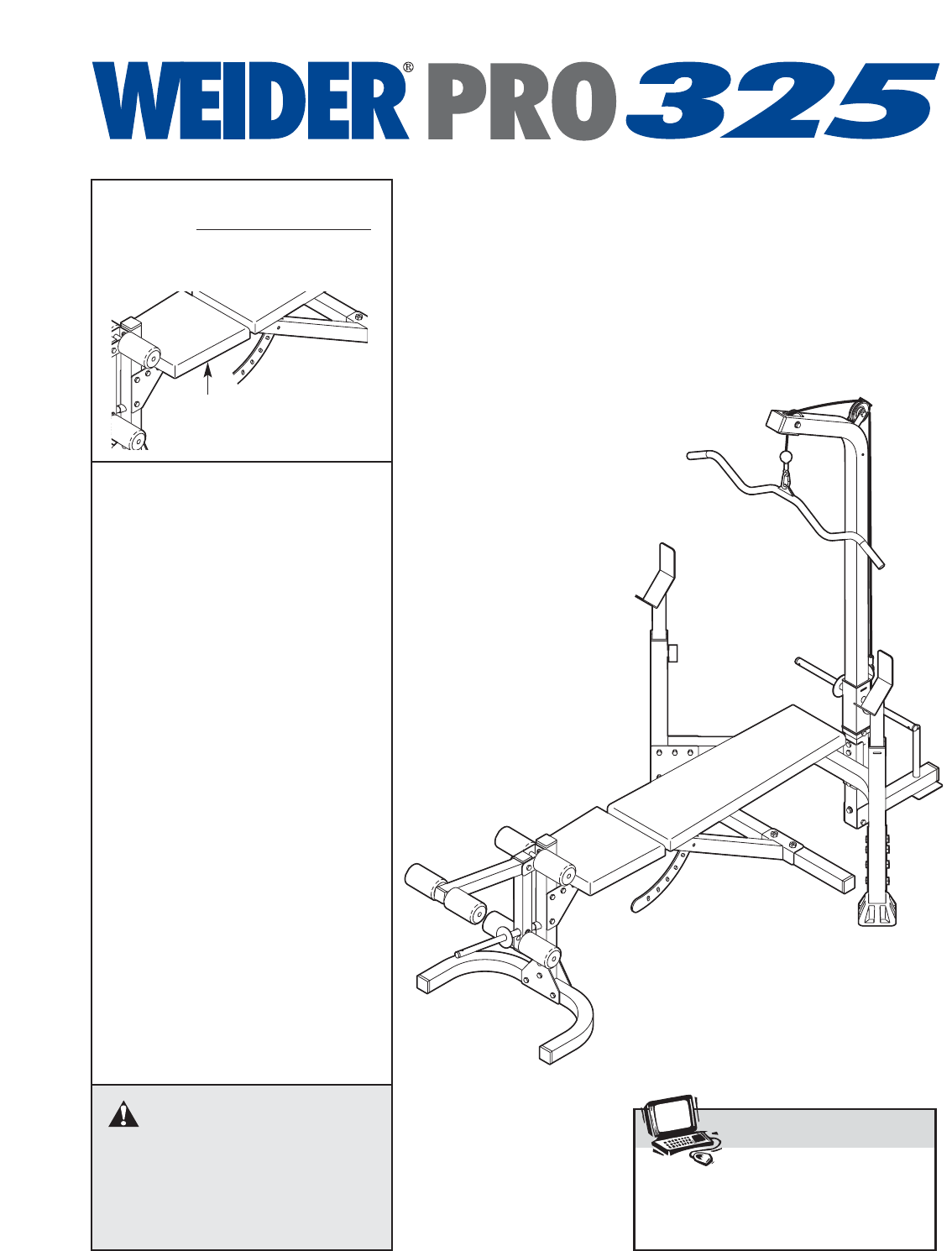 WEIDER® PRO 325