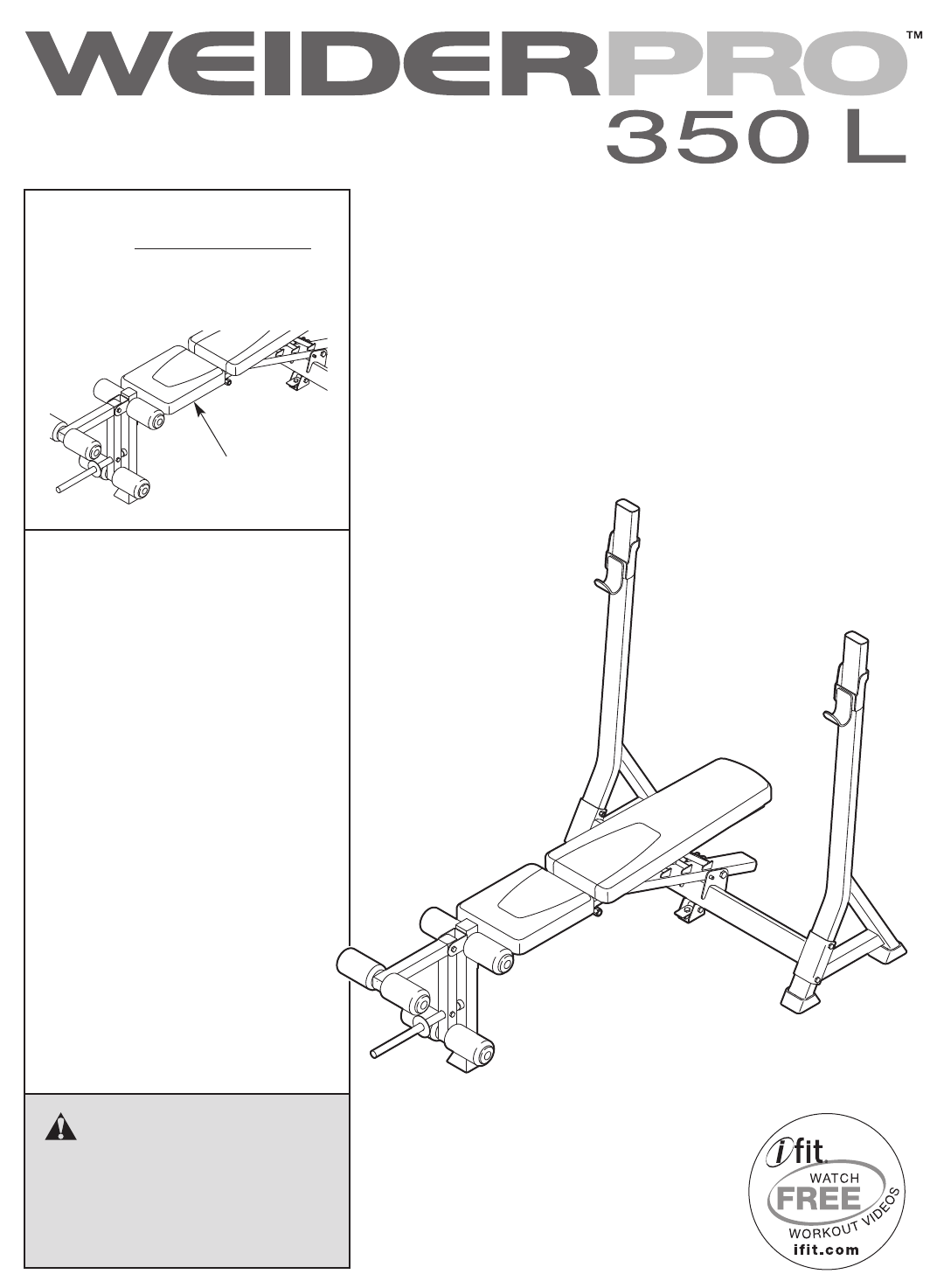 WEIDERPRO™
350 L

ifit.
WATCH
FREE
WORKOUT VIDEOS
ifit.com