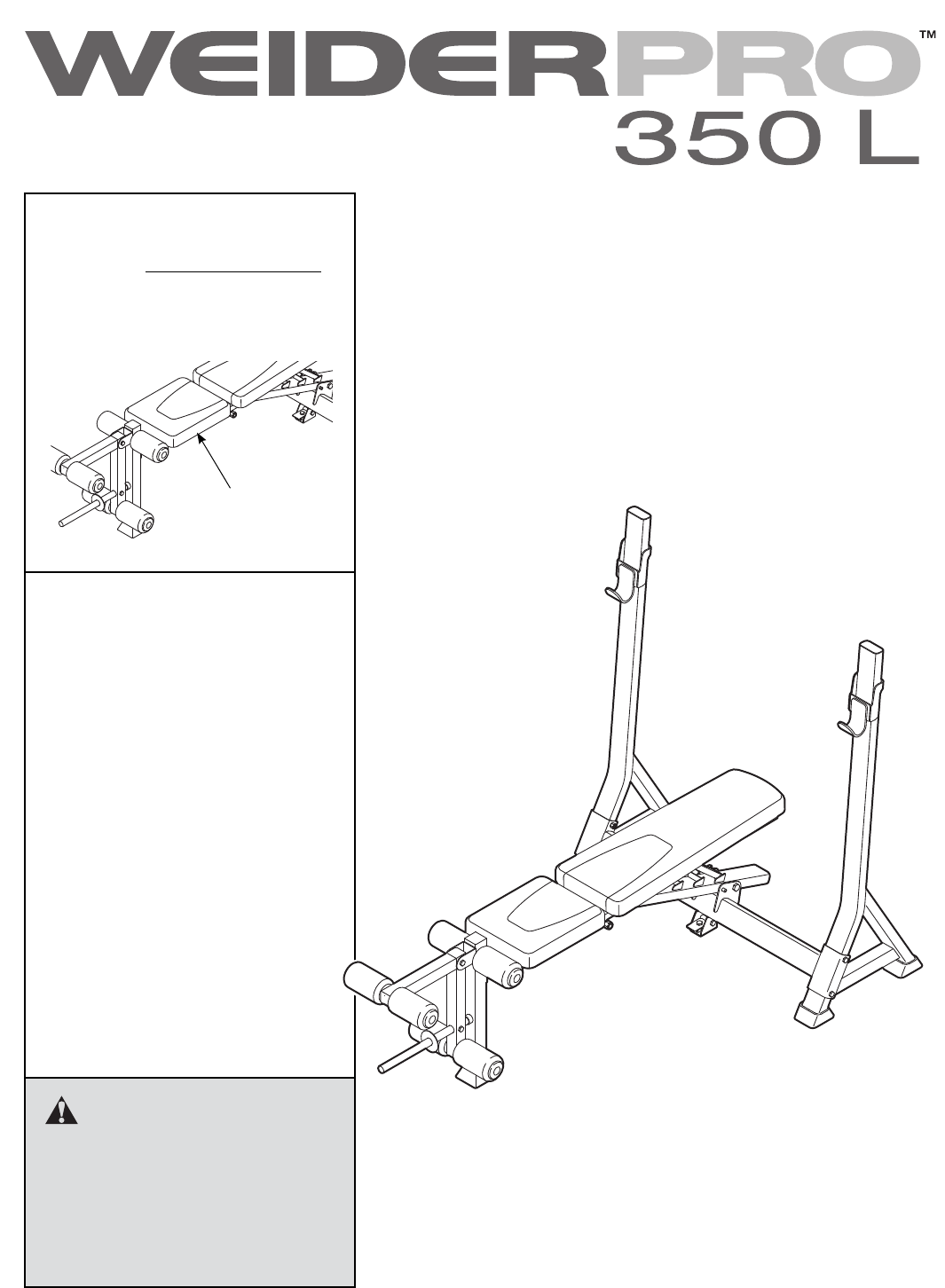 WEIDERPRO™
350 L