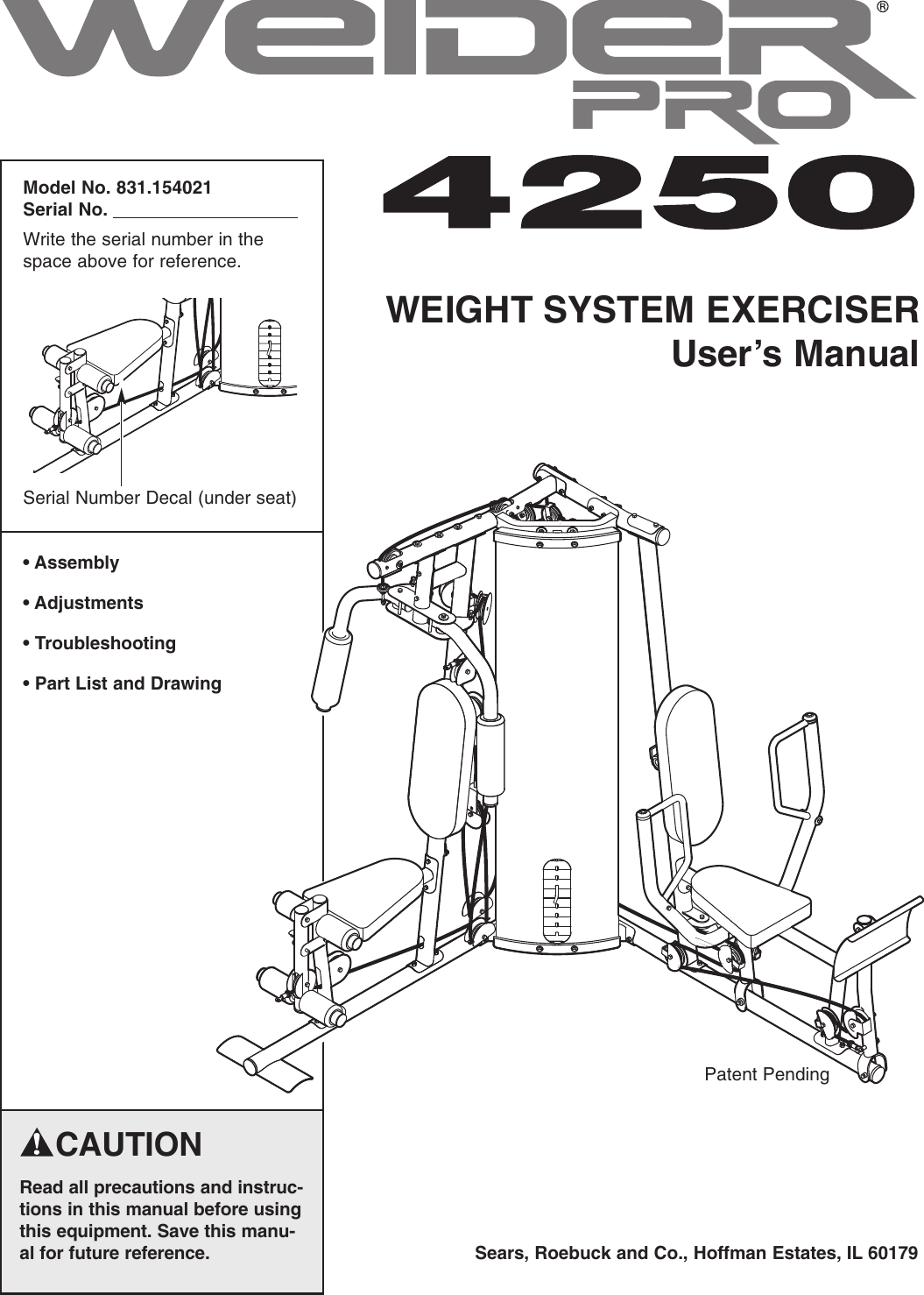 WEIDER®
PRO
4250

Model No. 831.154021
Serial No.

Write the serial number in the space above for reference.

Serial Number Decal (under seat)

WEIGHT SYSTEM EXERCISER
User's Manual

• Assembly

• Adjustments

• Troubleshooting

• Part List and Drawing

Patent Pending

CAUTION

Read all precautions and instructions in this manual before using this equipment. Save this manual for future reference.

Sears, Roebuck and Co., Hoffman Estates, IL 60179