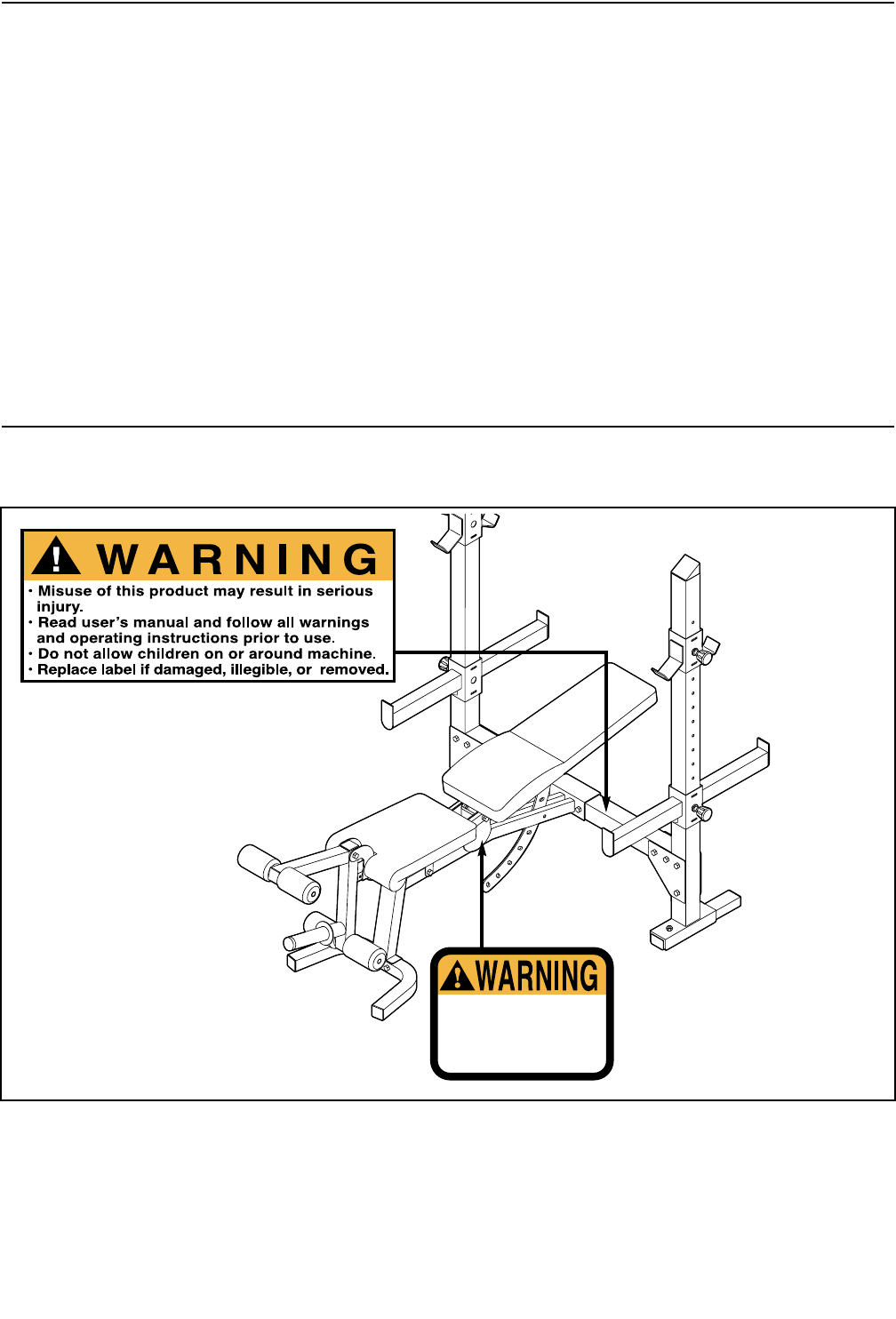 WARNING
· Misuse of this product may result in serious injury.
· Read user's manual and follow all warnings and operating instructions prior to use.
· Do not allow children on or around machine.
· Replace label if damaged, illegible, or removed.

WARNING