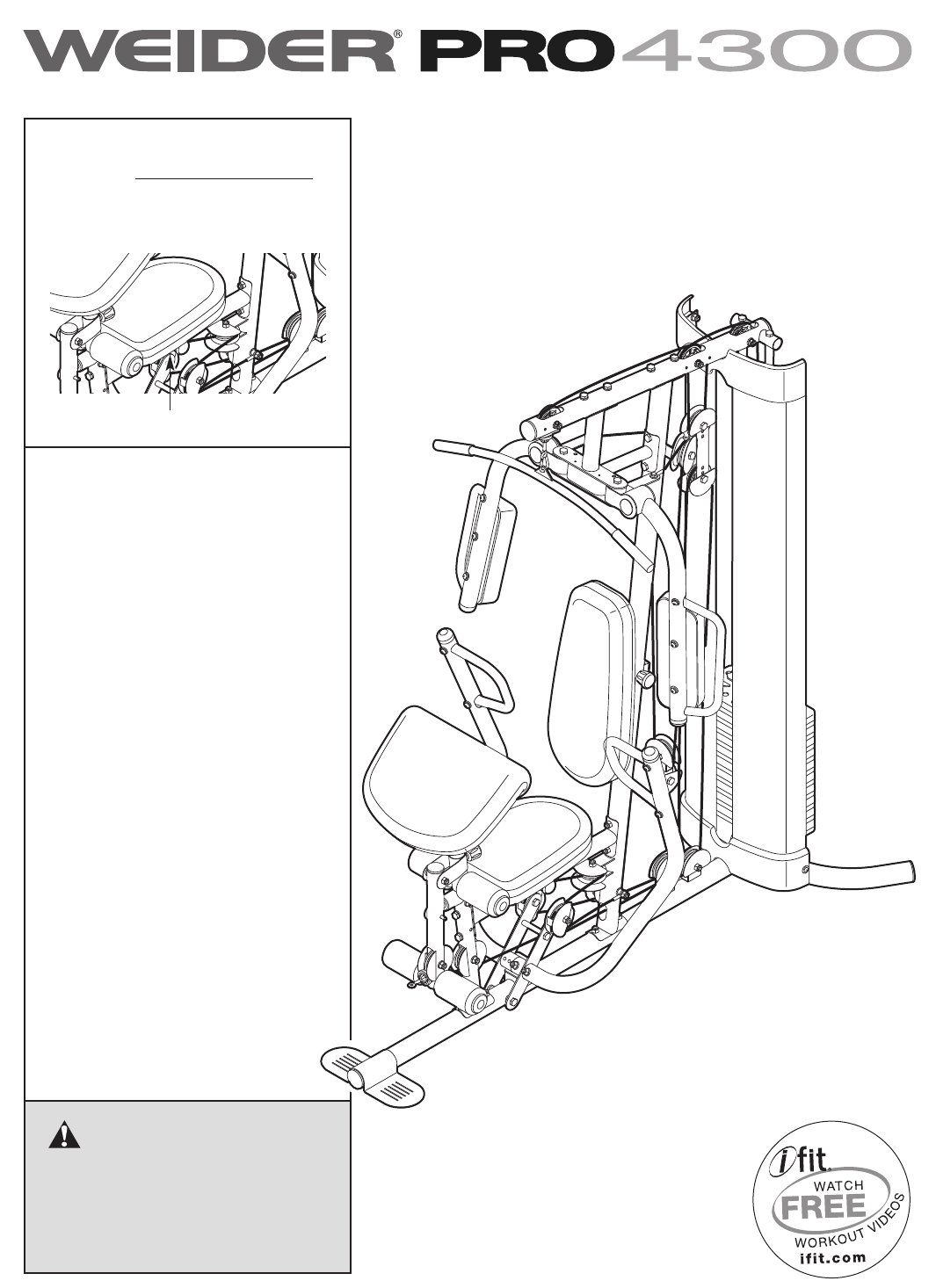 WEIDER® PRO 4300

ifit.
WATCH
FREE
WORKOUT VIDEOS
ifit.com