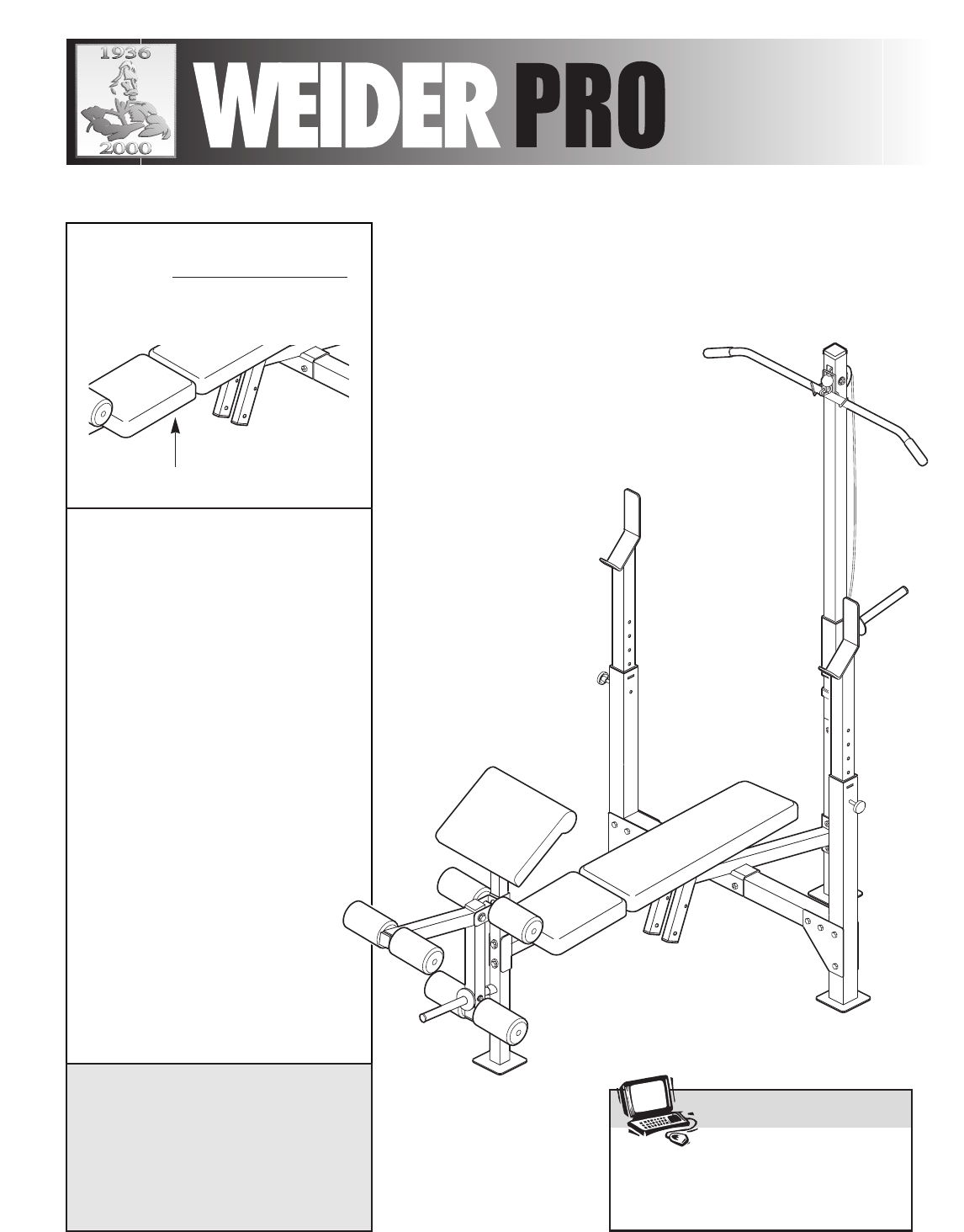 1936
2000
WEIDER PRO