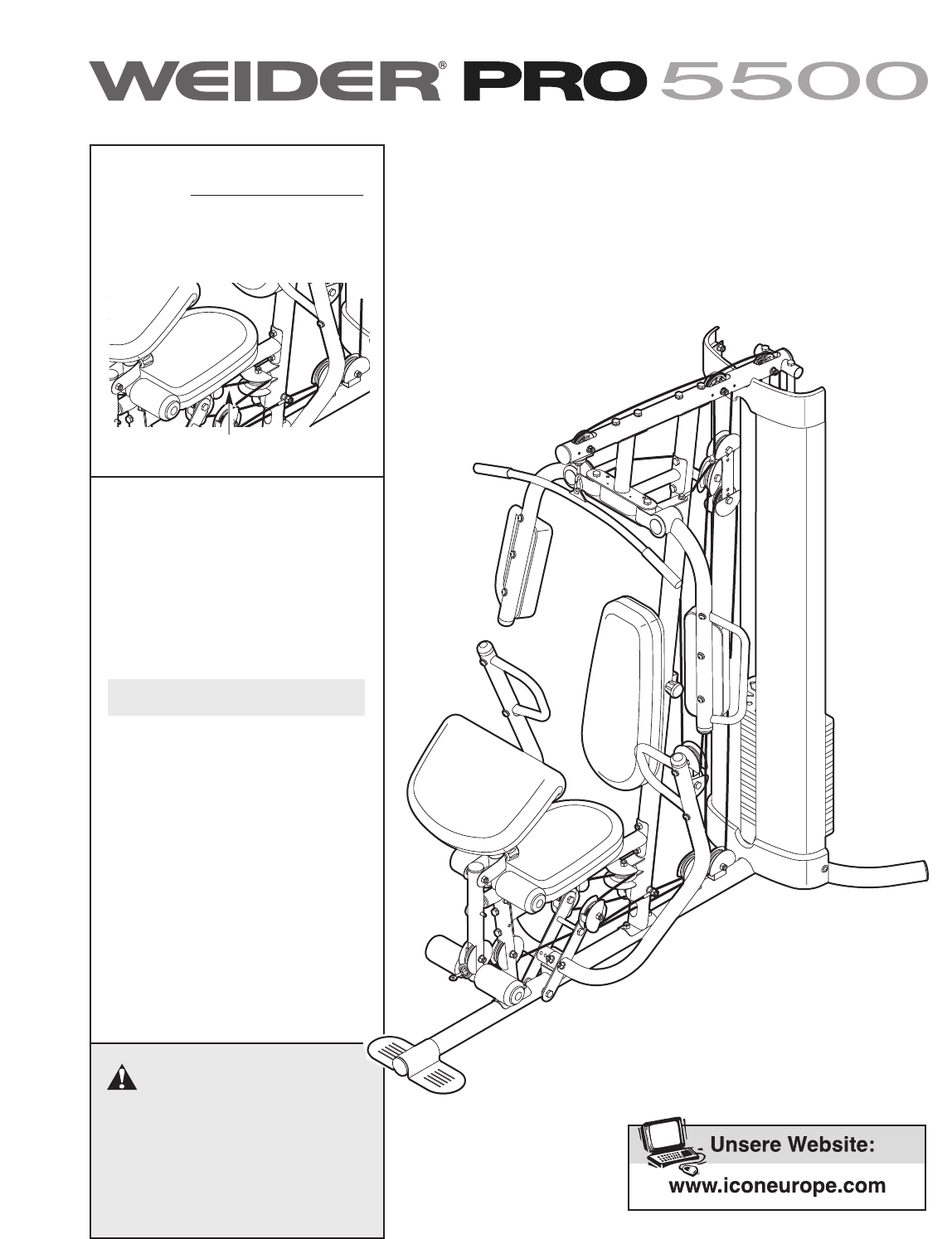 WEIDER® PRO 5500

Unsere Website:

www.iconeurope.com