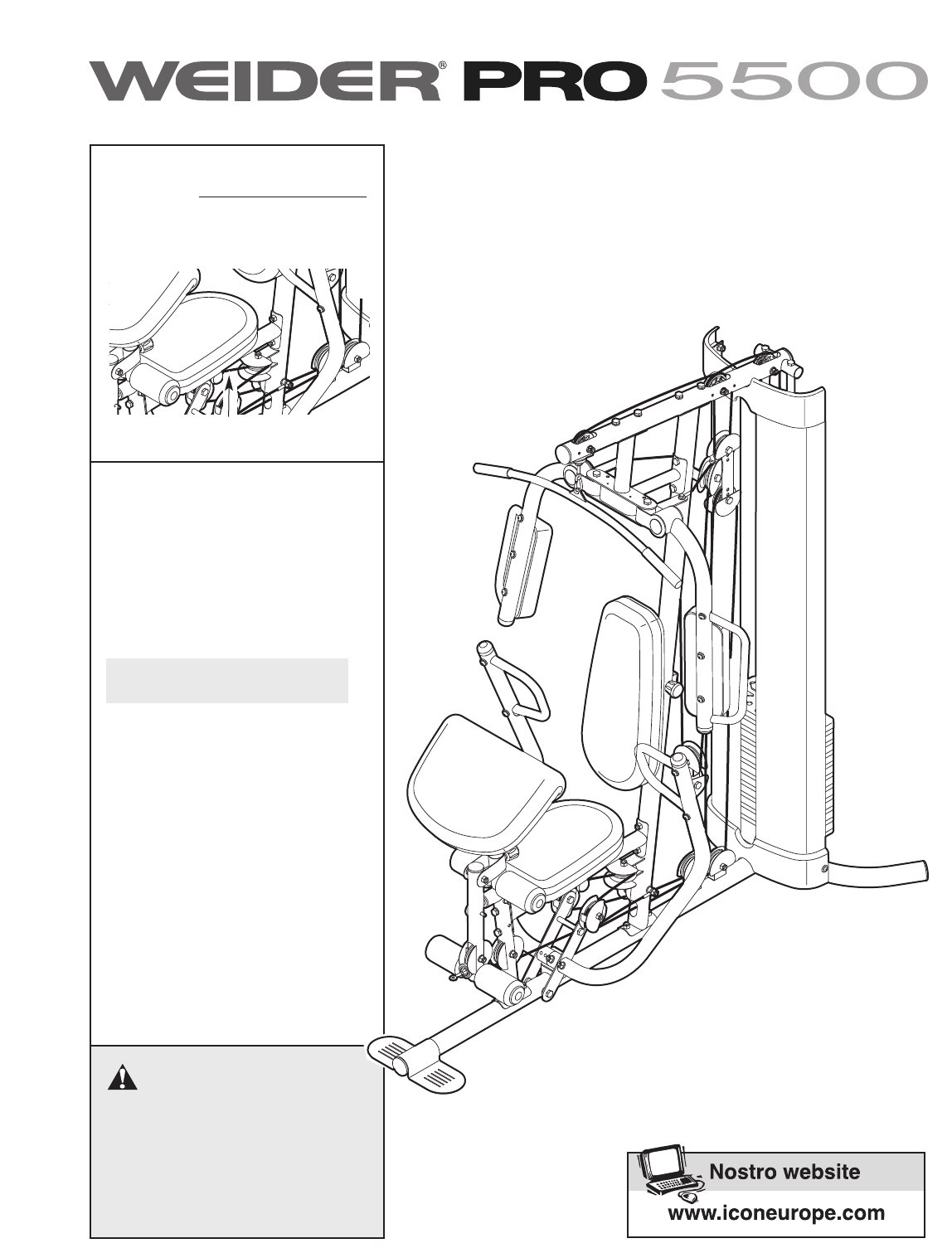 WEIDER® PRO 5500

Nostro website

www.iconeurope.com