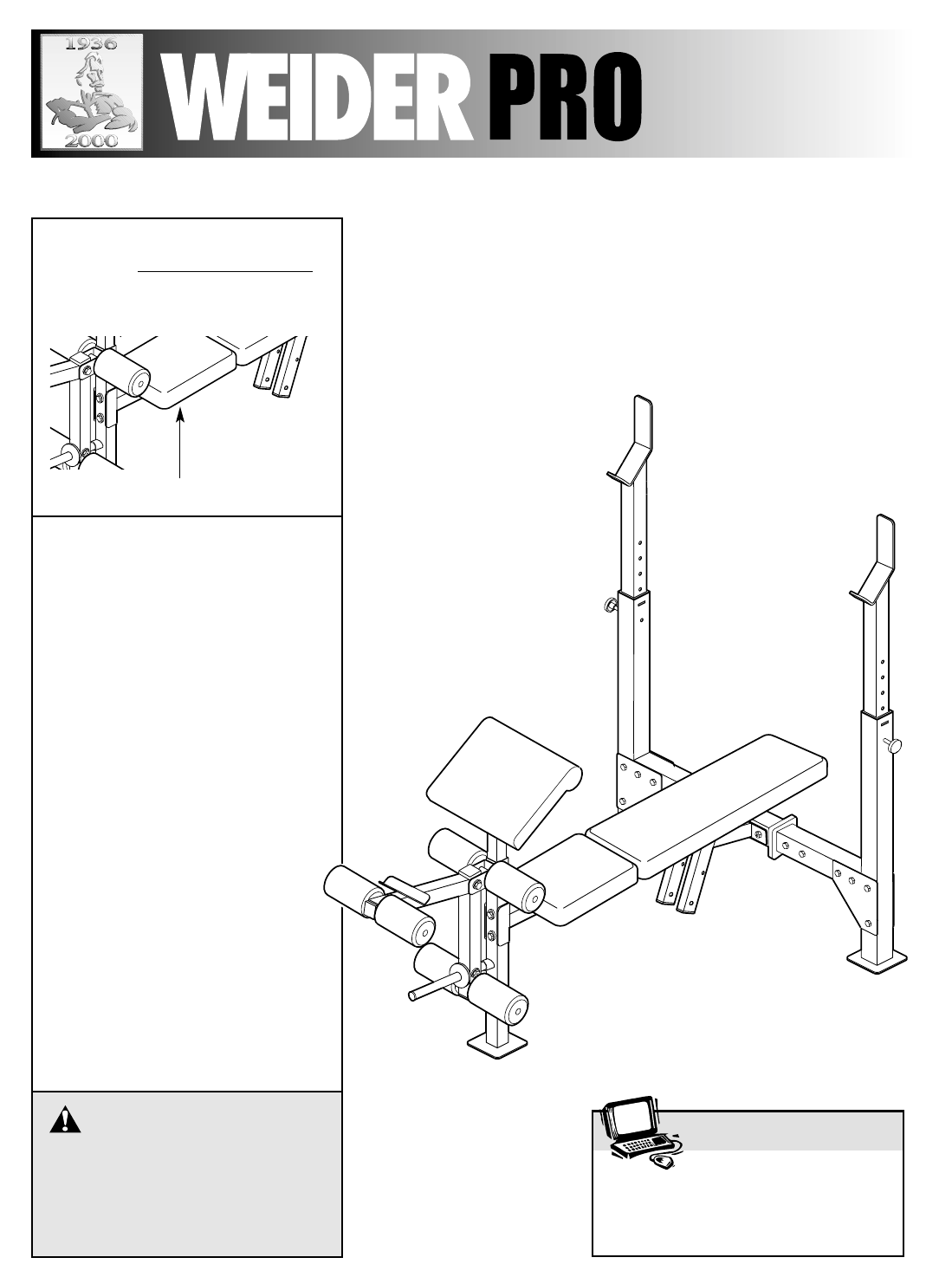 1936

2000

WEIDER PRO