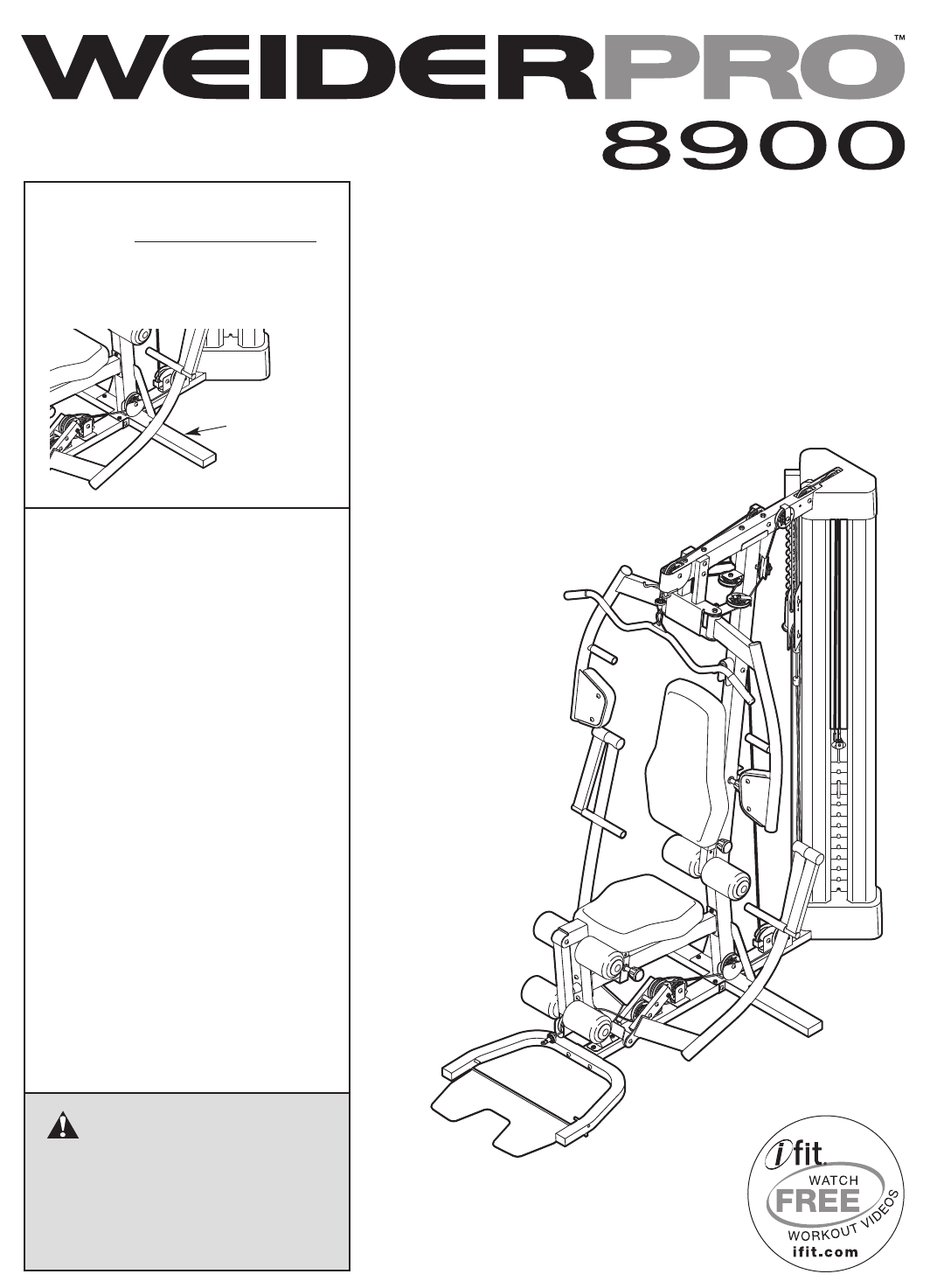 WEIDERPRO™

8900

ifit.

WATCH

FREE

WORKOUT VIDEOS

ifit.com