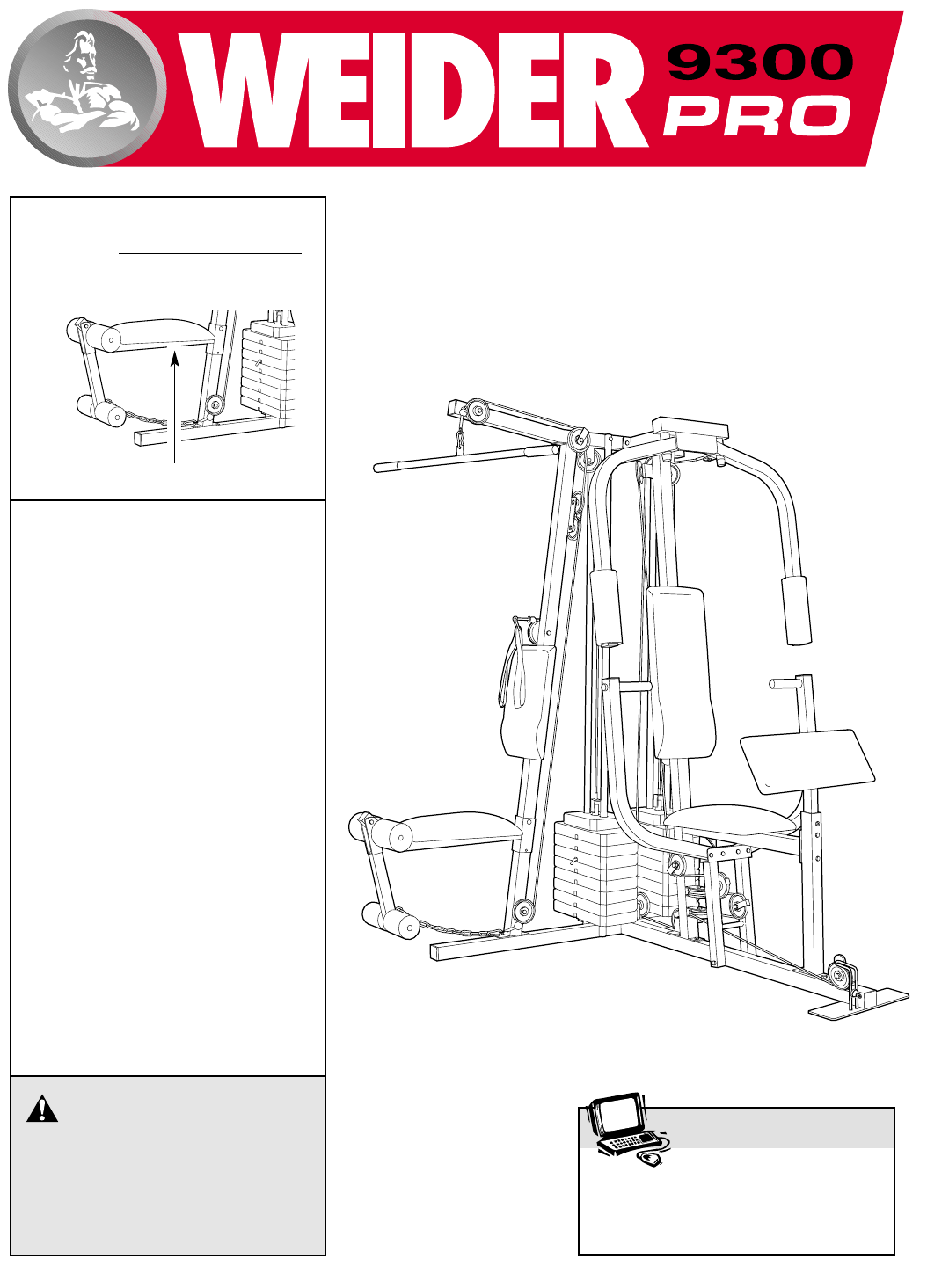 WEIDER 9300 PRO