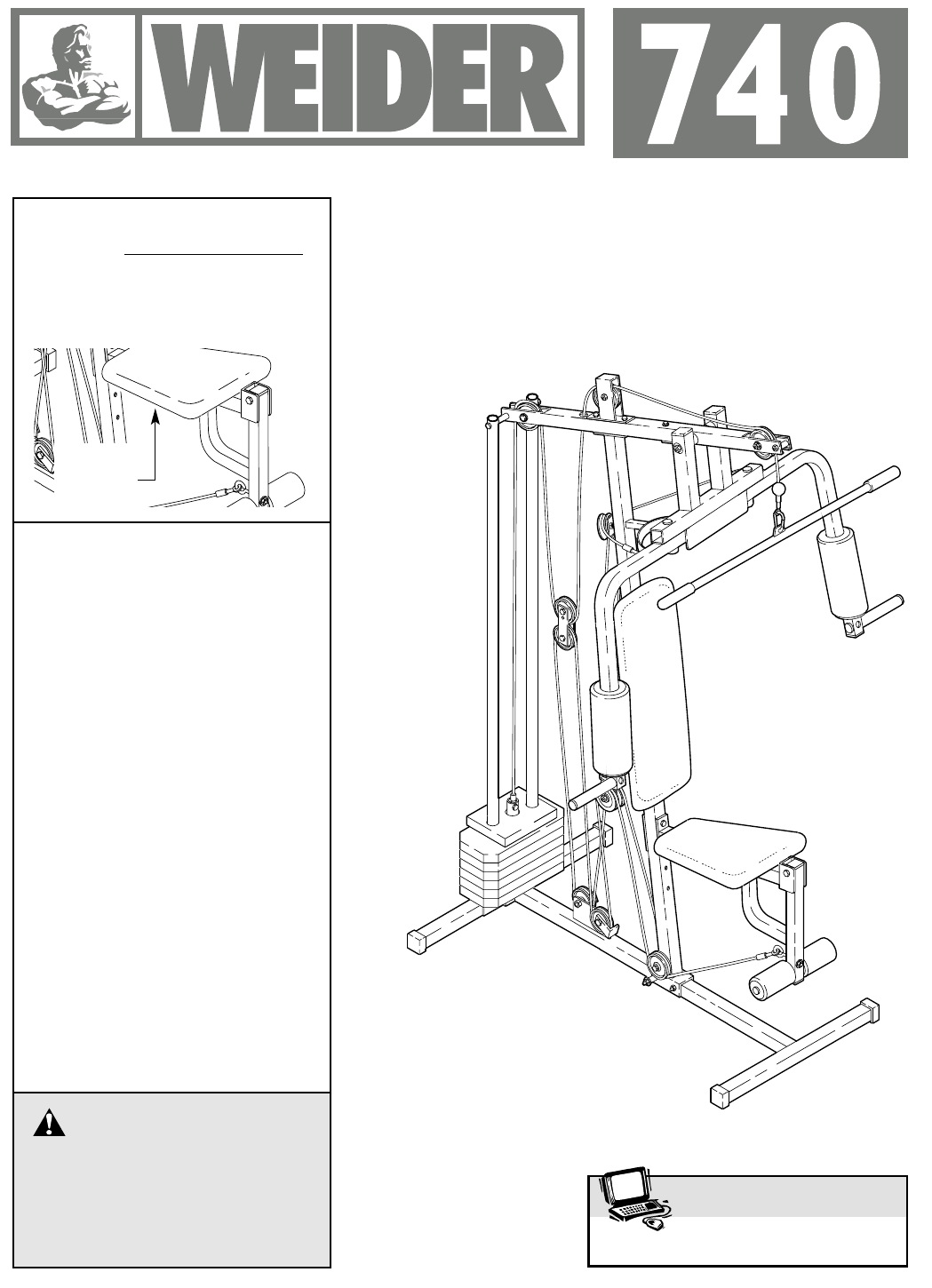 WEIDER

740