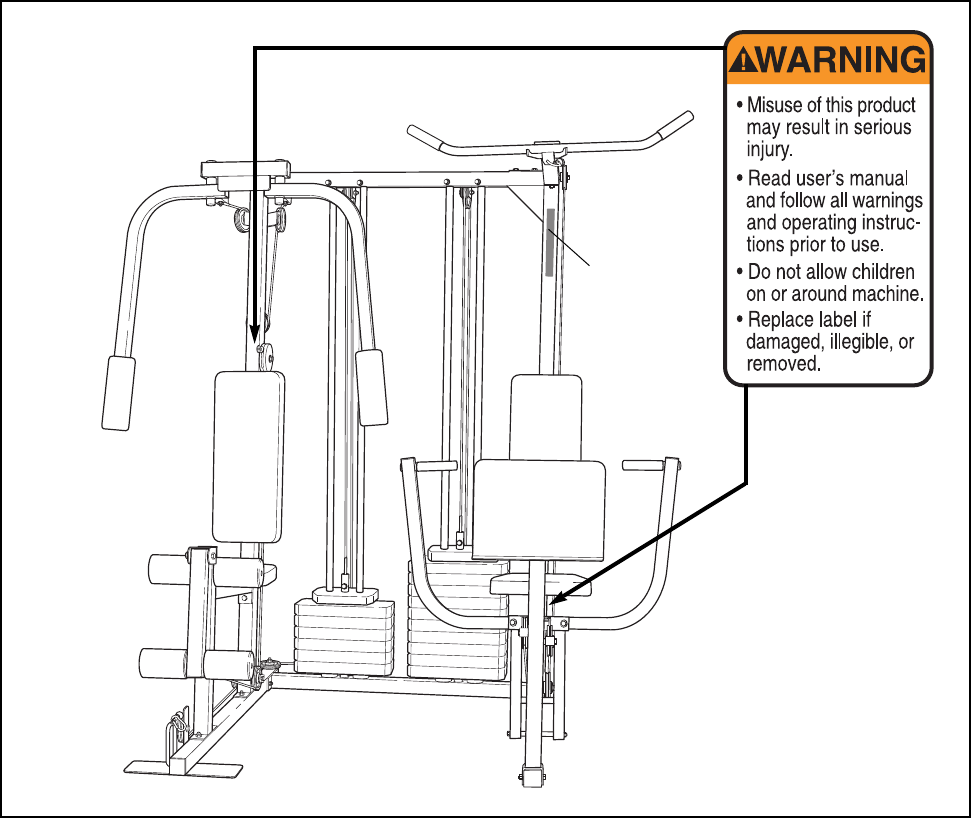 WARNING

• Misuse of this product may result in serious injury.

• Read user's manual and follow all warnings and operating instructions prior to use.

• Do not allow children on or around machine.

• Replace label if damaged, illegible, or removed.