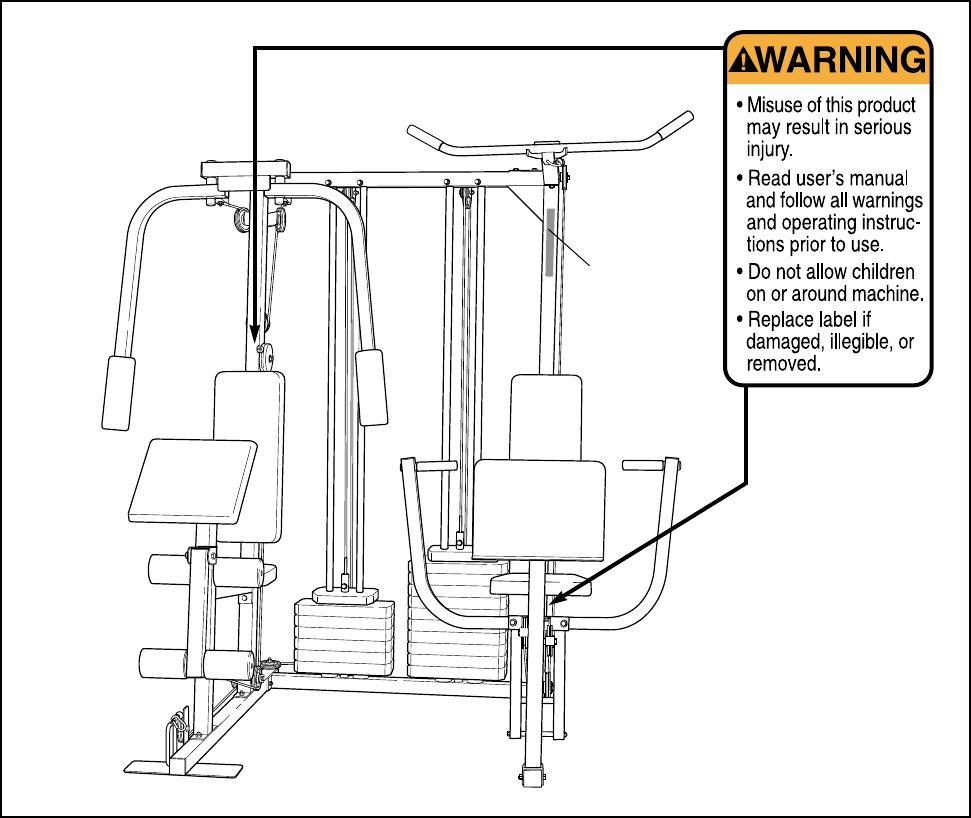 WARNING

• Misuse of this product may result in serious injury.

• Read user's manual and follow all warnings and operating instructions prior to use.

• Do not allow children on or around machine.

• Replace label if damaged, illegible, or removed.