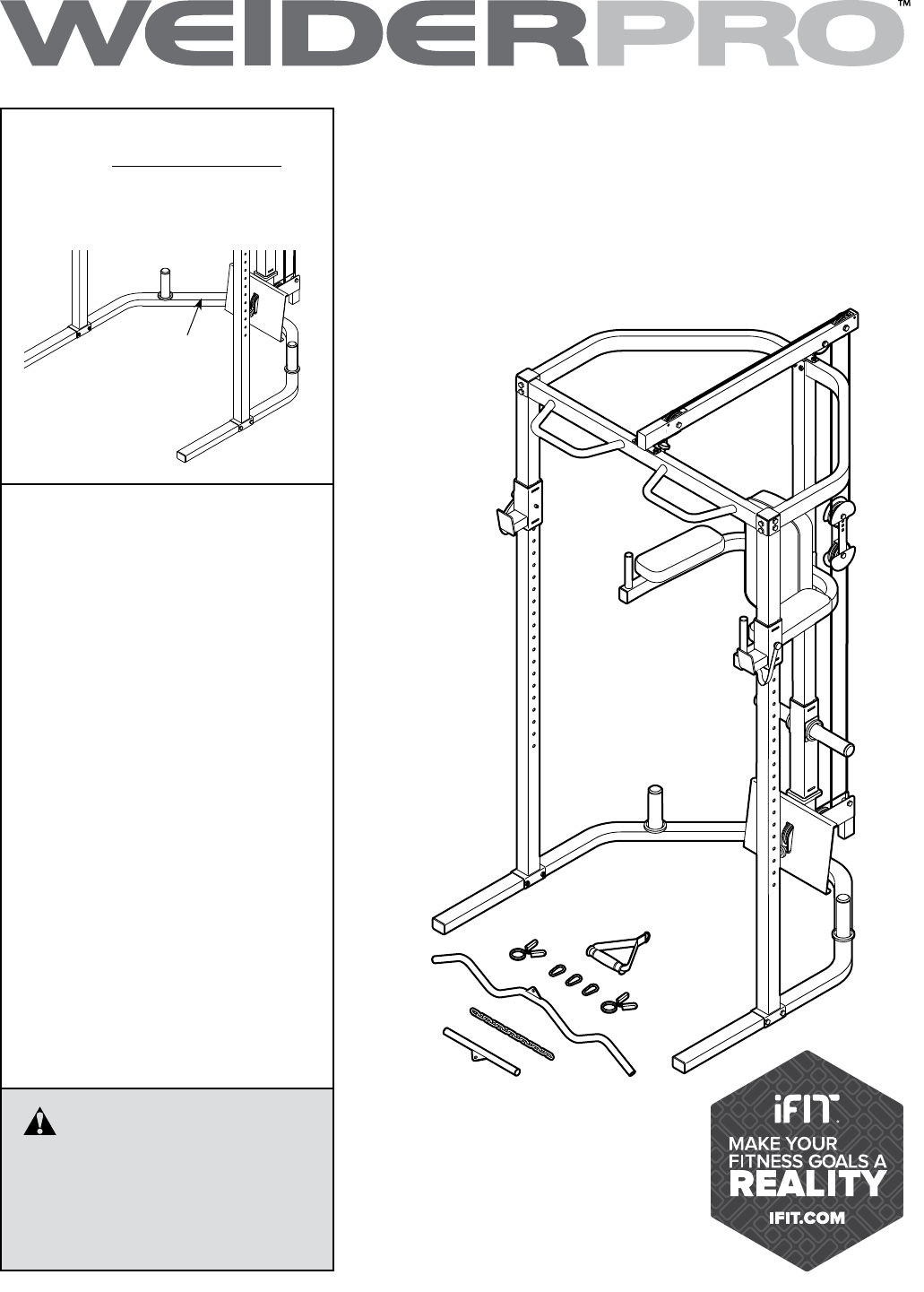 WEIDERPRO™

iFIT.
MAKE YOUR FITNESS GOALS A REALITY
IFIT.COM