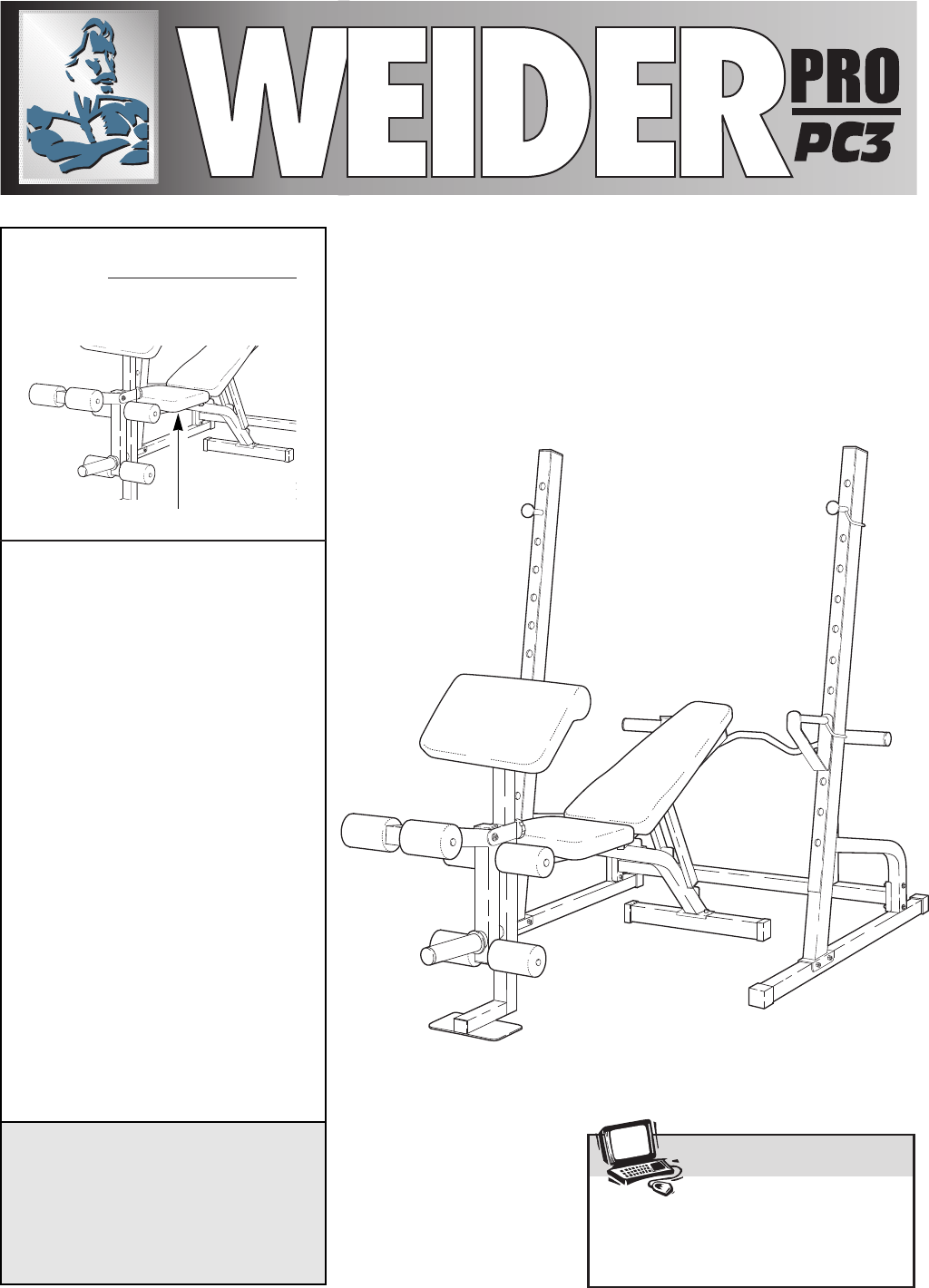 WEIDER PRO PC3