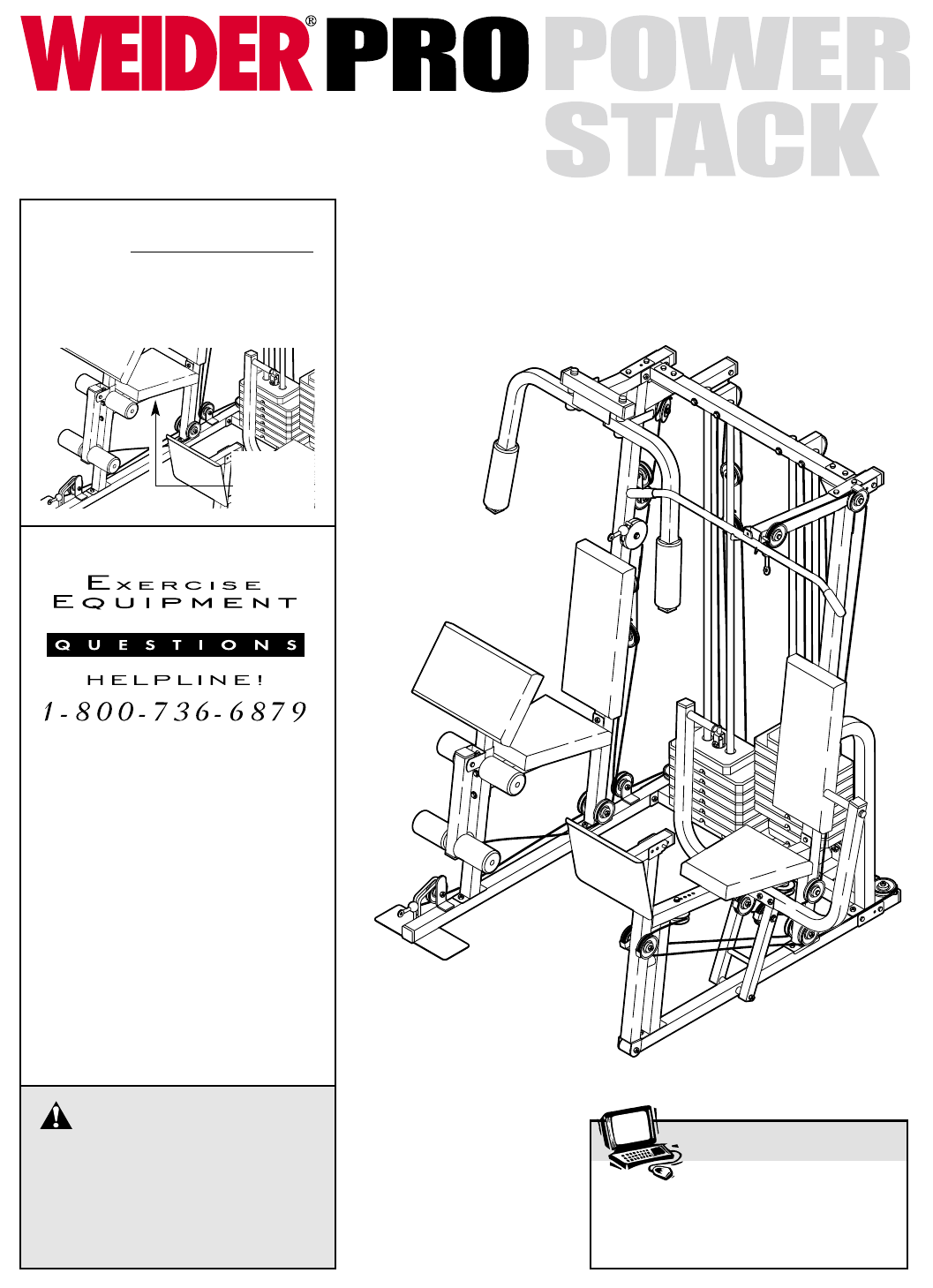 WEIDER® PRO POWER STACK

EXERCISE EQUIPMENT

QUESTIONS

HELPLINE!

1-800-736-6879