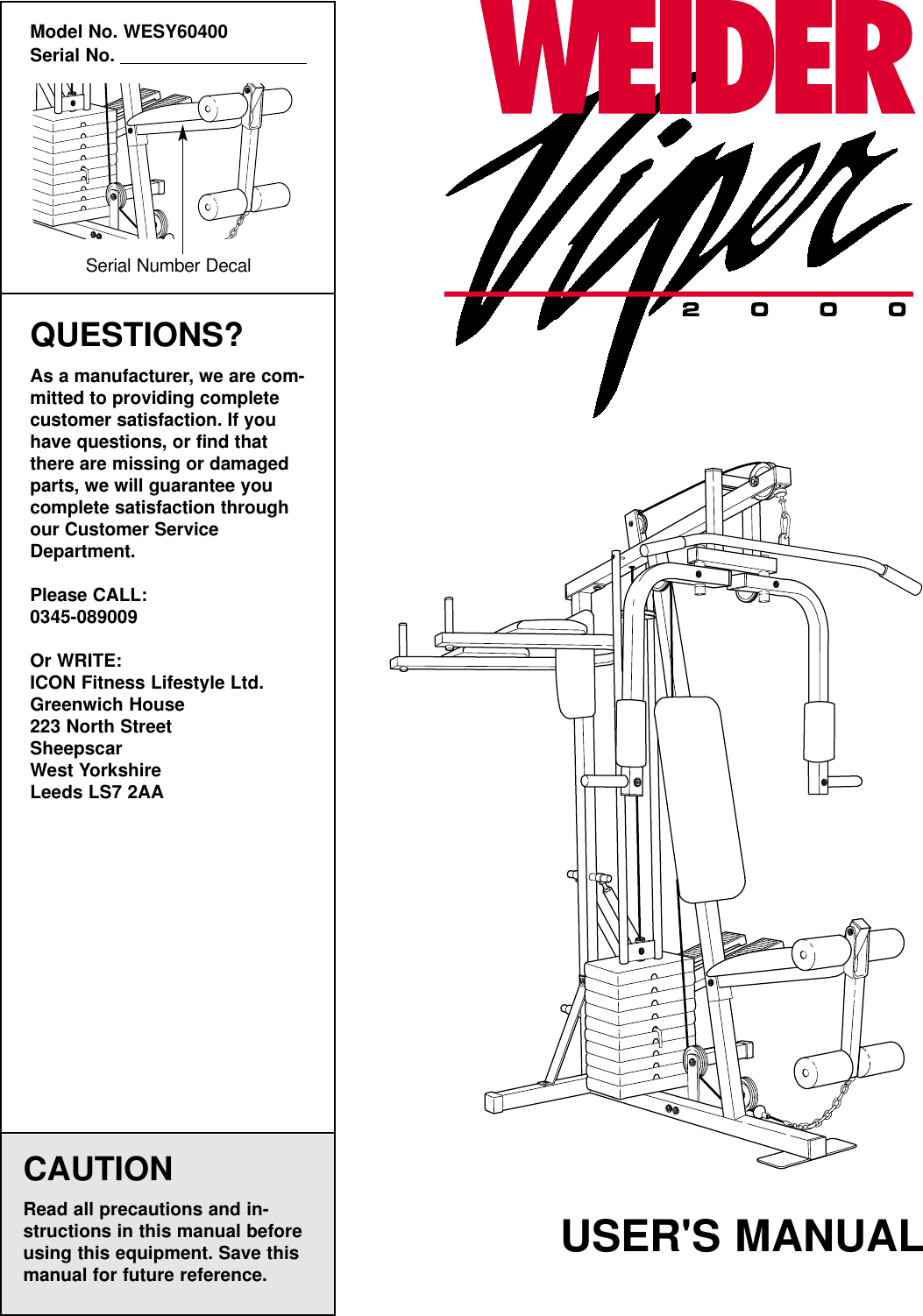 Model No. WESY60400
Serial No.

Serial Number Decal

QUESTIONS?

As a manufacturer, we are committed to providing complete customer satisfaction. If you have questions, or find that there are missing or damaged parts, we will guarantee you complete satisfaction through our Customer Service Department.

Please CALL:
0345-089009

Or WRITE:
ICON Fitness Lifestyle Ltd.
Greenwich House
223 North Street
Sheepscar
West Yorkshire
Leeds LS7 2AA

CAUTION

Read all precautions and instructions in this manual before using this equipment. Save this manual for future reference.

WEIDER

Viper

2000

USER'S MANUAL