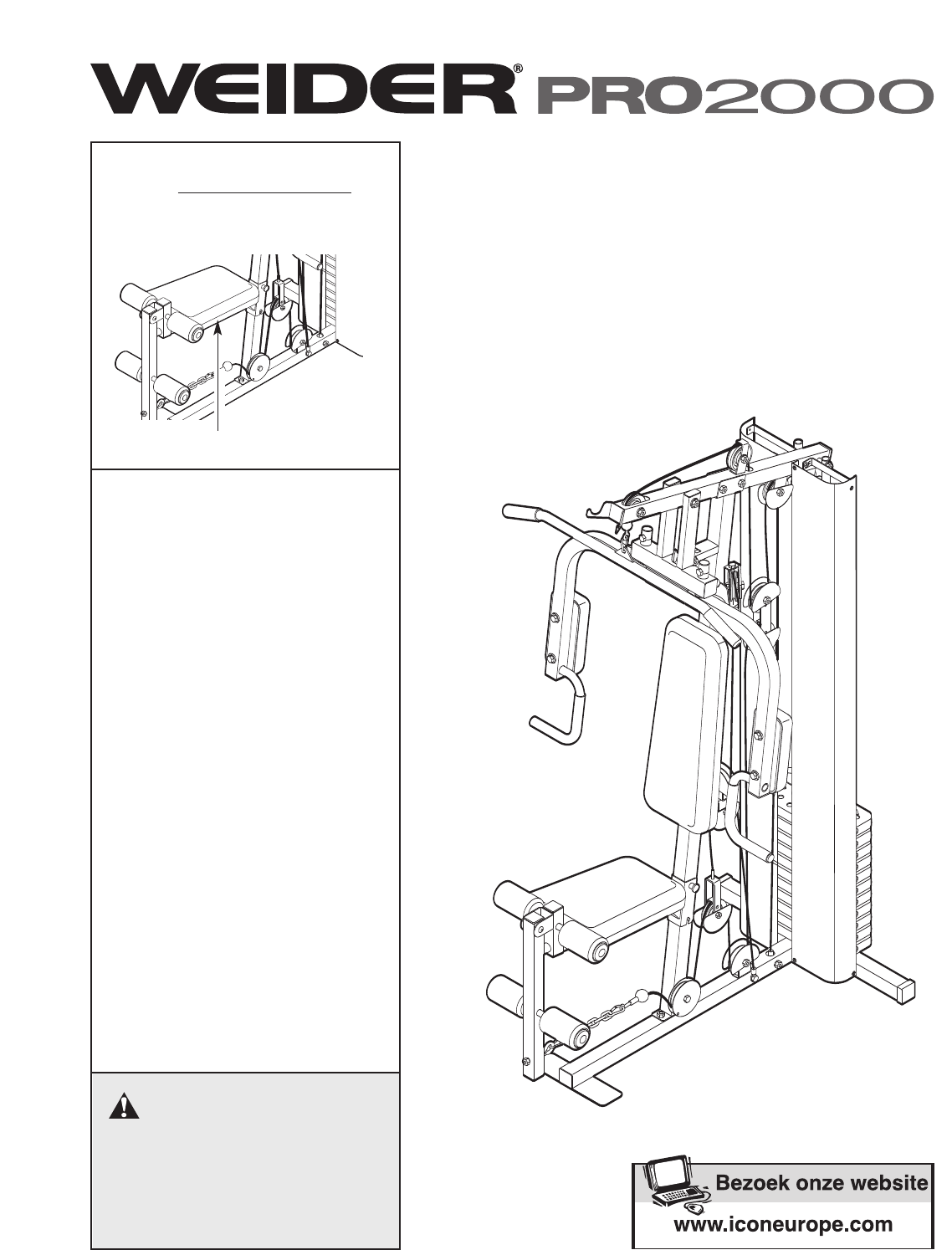 WEIDER® PRO2000

Bezoek onze website

www.iconeurope.com