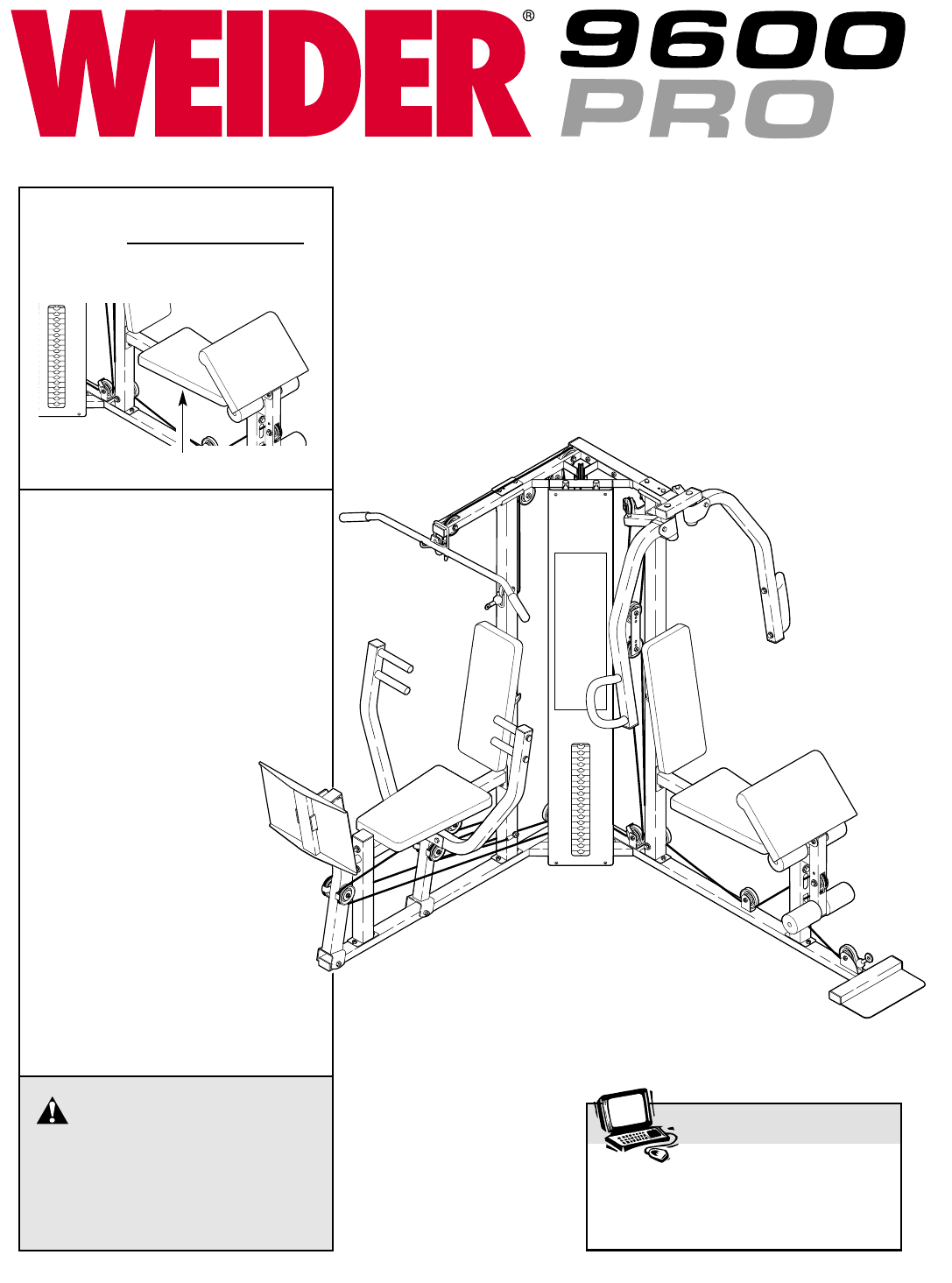 WEIDER® 9600 PRO