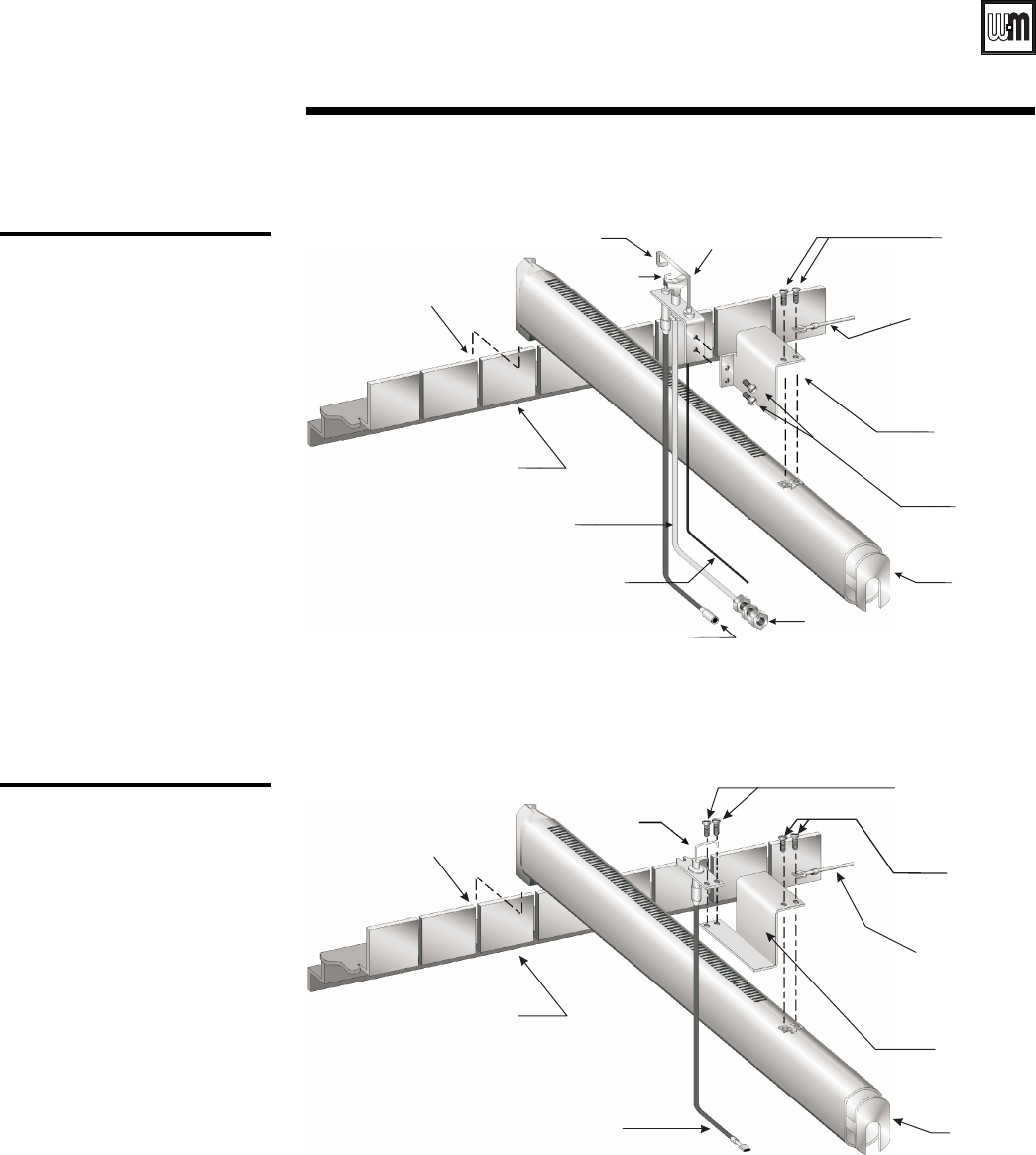 W·M