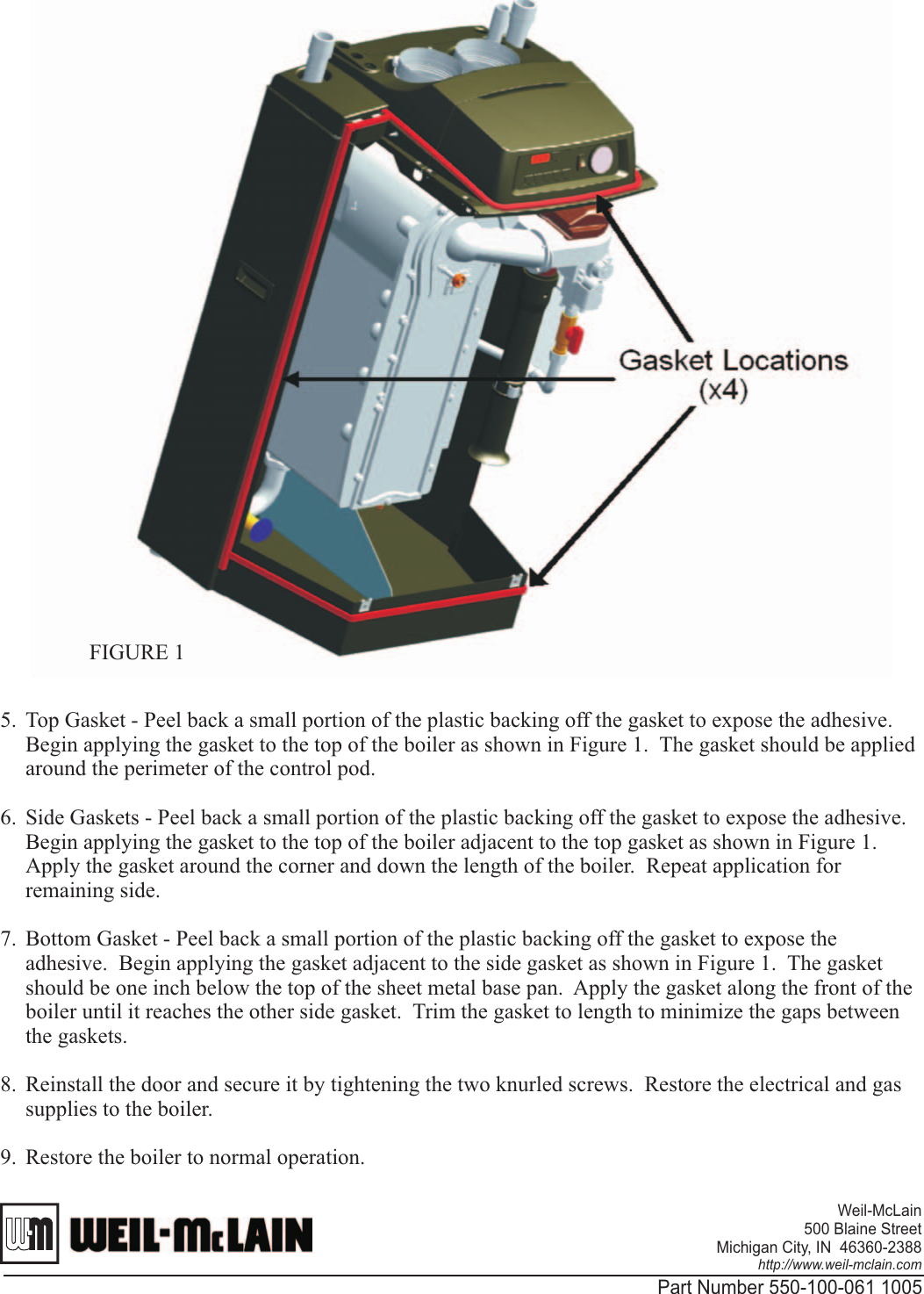 Gasket Locations
(x4)

FIGURE 1

5. Top Gasket - Peel back a small portion of the plastic backing off the gasket to expose the adhesive. Begin applying the gasket to the top of the boiler as shown in Figure 1. The gasket should be applied around the perimeter of the control pod.

6. Side Gaskets - Peel back a small portion of the plastic backing off the gasket to expose the adhesive. Begin applying the gasket to the top of the boiler adjacent to the top gasket as shown in Figure 1. Apply the gasket around the corner and down the length of the boiler. Repeat application for remaining side.

7. Bottom Gasket - Peel back a small portion of the plastic backing off the gasket to expose the adhesive. Begin applying the gasket adjacent to the side gasket as shown in Figure 1. The gasket should be one inch below the top of the sheet metal base pan. Apply the gasket along the front of the boiler until it reaches the other side gasket. Trim the gasket to length to minimize the gaps between the gaskets.

8. Reinstall the door and secure it by tightening the two knurled screws. Restore the electrical and gas supplies to the boiler.

9. Restore the boiler to normal operation.

WM WEIL-McLAIN

Weil-McLain
500 Blaine Street
Michigan City, IN 46360-2388
http://www.weil-mclain.com

Part Number 550-100-061 1005