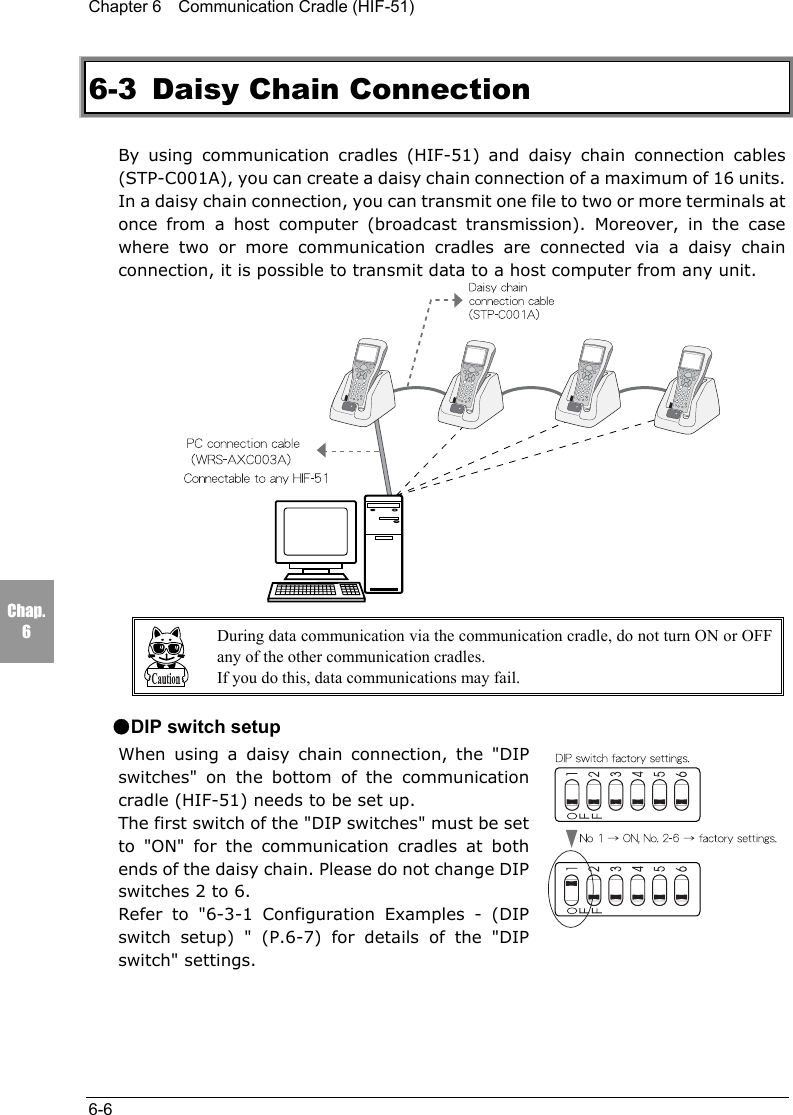 Chapter 6 Communication Cradle (HIF-51)

6-3 Daisy Chain Connection

By using communication cradles (HIF-51) and daisy chain connection cables (STP-C001A), you can create a daisy chain connection of a maximum of 16 units. In a daisy chain connection, you can transmit one file to two or more terminals at once from a host computer (broadcast transmission). Moreover, in the case where two or more communication cradles are connected via a daisy chain connection, it is possible to transmit data to a host computer from any unit.

Daisy chain connection cable (STP-C001A)

PC connection cable (WRS-AXC003A)
Connectable to any HIF-51

Chap. 6

Caution

During data communication via the communication cradle, do not turn ON or OFF any of the other communication cradles.
If you do this, data communications may fail.

●DIP switch setup

When using a daisy chain connection, the "DIP switches" on the bottom of the communication cradle (HIF-51) needs to be set up.
The first switch of the "DIP switches" must be set to "ON" for the communication cradles at both ends of the daisy chain. Please do not change DIP switches 2 to 6.
Refer to "6-3-1 Configuration Examples - (DIP switch setup) " (P.6-7) for details of the "DIP switch" settings.

DIP switch factory settings.
1 2 3 4 5 6
OFF

No. 1 → ON, No. 2-6 → factory settings.
1 2 3 4 5 6
OFF

6-6