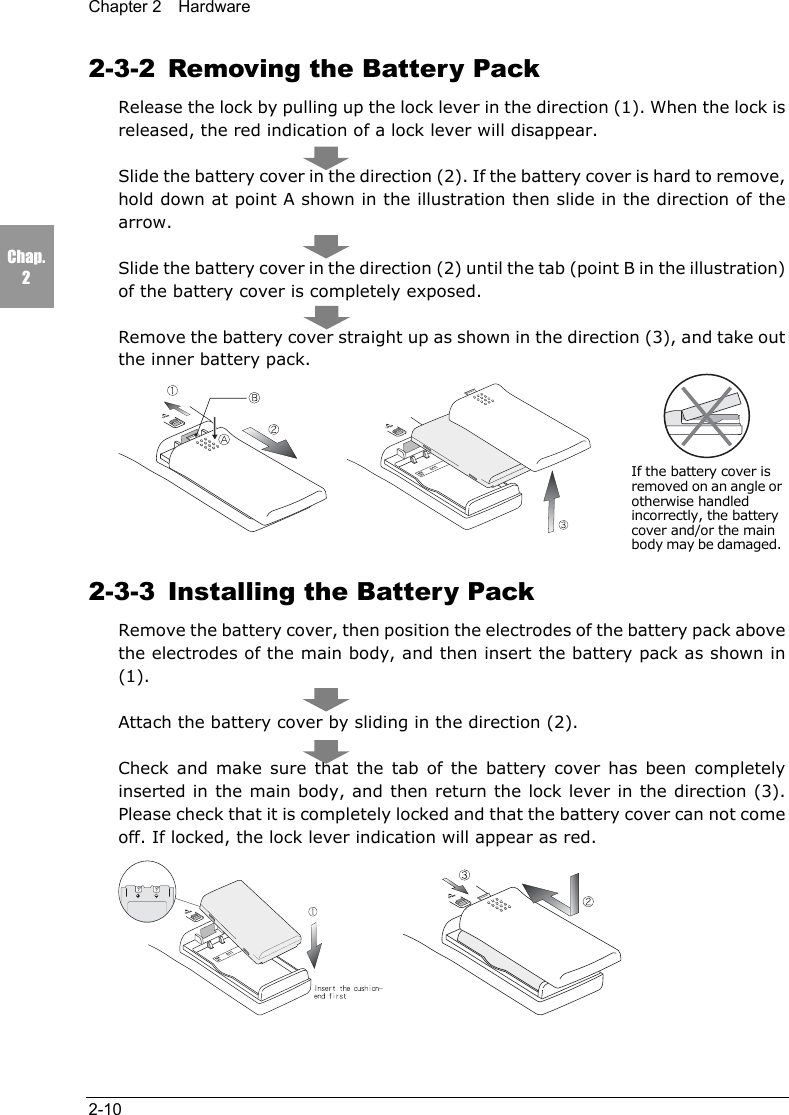 Chapter 2 Hardware

Chap. 2

2-3-2 Removing the Battery Pack

Release the lock by pulling up the lock lever in the direction (1). When the lock is released, the red indication of a lock lever will disappear.

Slide the battery cover in the direction (2). If the battery cover is hard to remove, hold down at point A shown in the illustration then slide in the direction of the arrow.

Slide the battery cover in the direction (2) until the tab (point B in the illustration) of the battery cover is completely exposed.

Remove the battery cover straight up as shown in the direction (3), and take out the inner battery pack.

①
Ⓑ
Ⓐ
②
③

If the battery cover is removed on an angle or otherwise handled incorrectly, the battery cover and/or the main body may be damaged.

2-3-3 Installing the Battery Pack

Remove the battery cover, then position the electrodes of the battery pack above the electrodes of the main body, and then insert the battery pack as shown in (1).

Attach the battery cover by sliding in the direction (2).

Check and make sure that the tab of the battery cover has been completely inserted in the main body, and then return the lock lever in the direction (3). Please check that it is completely locked and that the battery cover can not come off. If locked, the lock lever indication will appear as red.

①
Insert the cushion-end first
③
②

2-10