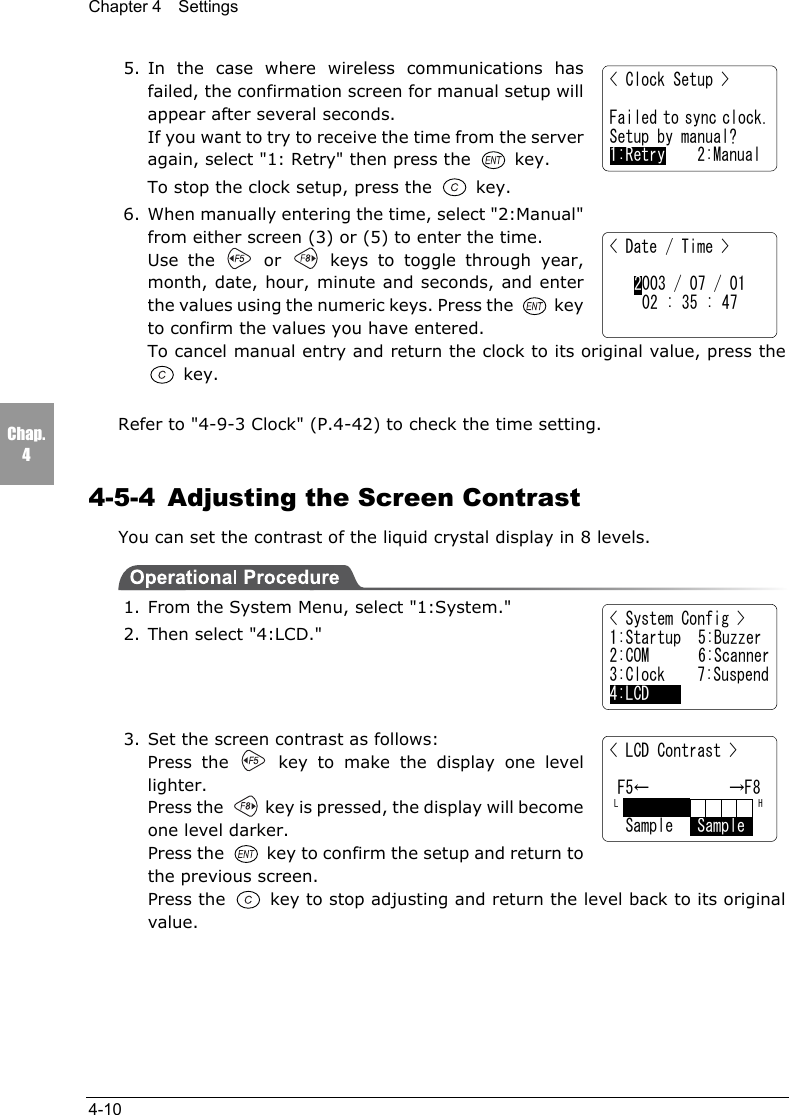 Chapter 4 Settings

5. In the case where wireless communications has failed, the confirmation screen for manual setup will appear after several seconds.
If you want to try to receive the time from the server again, select "1: Retry" then press the ENT key.
To stop the clock setup, press the C key.

< Clock Setup >
Failed to sync clock.
Setup by manual?
1:Retry 2:Manual

6. When manually entering the time, select "2:Manual" from either screen (3) or (5) to enter the time.
Use the F5 or F8 keys to toggle through year, month, date, hour, minute and seconds, and enter the values using the numeric keys. Press the ENT key to confirm the values you have entered.
To cancel manual entry and return the clock to its original value, press the C key.

< Date / Time >
2003 / 07 / 01
02 : 35 : 47

Chap. 4

Refer to "4-9-3 Clock" (P.4-42) to check the time setting.

4-5-4 Adjusting the Screen Contrast

You can set the contrast of the liquid crystal display in 8 levels.

Operational Procedure

1. From the System Menu, select "1:System."
2. Then select "4:LCD."

< System Config >
1:Startup 5:Buzzer
2:COM 6:Scanner
3:Clock 7:Suspend
4:LCD

3. Set the screen contrast as follows:
Press the F5 key to make the display one level lighter.
Press the F8 key is pressed, the display will become one level darker.
Press the ENT key to confirm the setup and return to the previous screen.
Press the C key to stop adjusting and return the level back to its original value.

< LCD Contrast >
F5← →F8
L H
Sample Sample

4-10