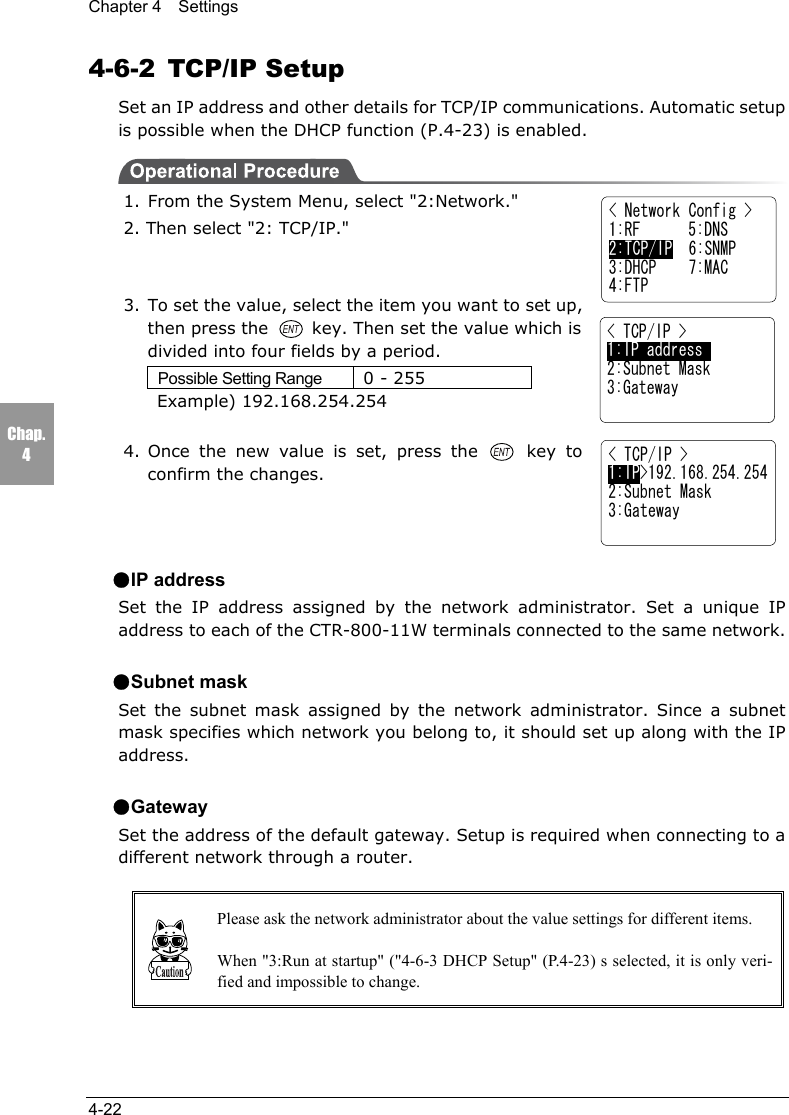 Chapter 4 Settings

Chap. 4

4-6-2 TCP/IP Setup

Set an IP address and other details for TCP/IP communications. Automatic setup is possible when the DHCP function (P.4-23) is enabled.

Operational Procedure

1. From the System Menu, select "2:Network."

2. Then select "2: TCP/IP."

< Network Config >
1:RF 5:DNS
2:TCP/IP 6:SNMP
3:DHCP 7:MAC
4:FTP

3. To set the value, select the item you want to set up, then press the ENT key. Then set the value which is divided into four fields by a period.

| Possible Setting Range | 0 - 255 |
|---|---|

Example) 192.168.254.254

< TCP/IP >
1:IP address
2:Subnet Mask
3:Gateway

4. Once the new value is set, press the ENT key to confirm the changes.

< TCP/IP >
1:IP>192.168.254.254
2:Subnet Mask
3:Gateway

●IP address

Set the IP address assigned by the network administrator. Set a unique IP address to each of the CTR-800-11W terminals connected to the same network.

●Subnet mask

Set the subnet mask assigned by the network administrator. Since a subnet mask specifies which network you belong to, it should set up along with the IP address.

●Gateway

Set the address of the default gateway. Setup is required when connecting to a different network through a router.

Caution

Please ask the network administrator about the value settings for different items.

When "3:Run at startup" ("4-6-3 DHCP Setup" (P.4-23) s selected, it is only verified and impossible to change.

4-22