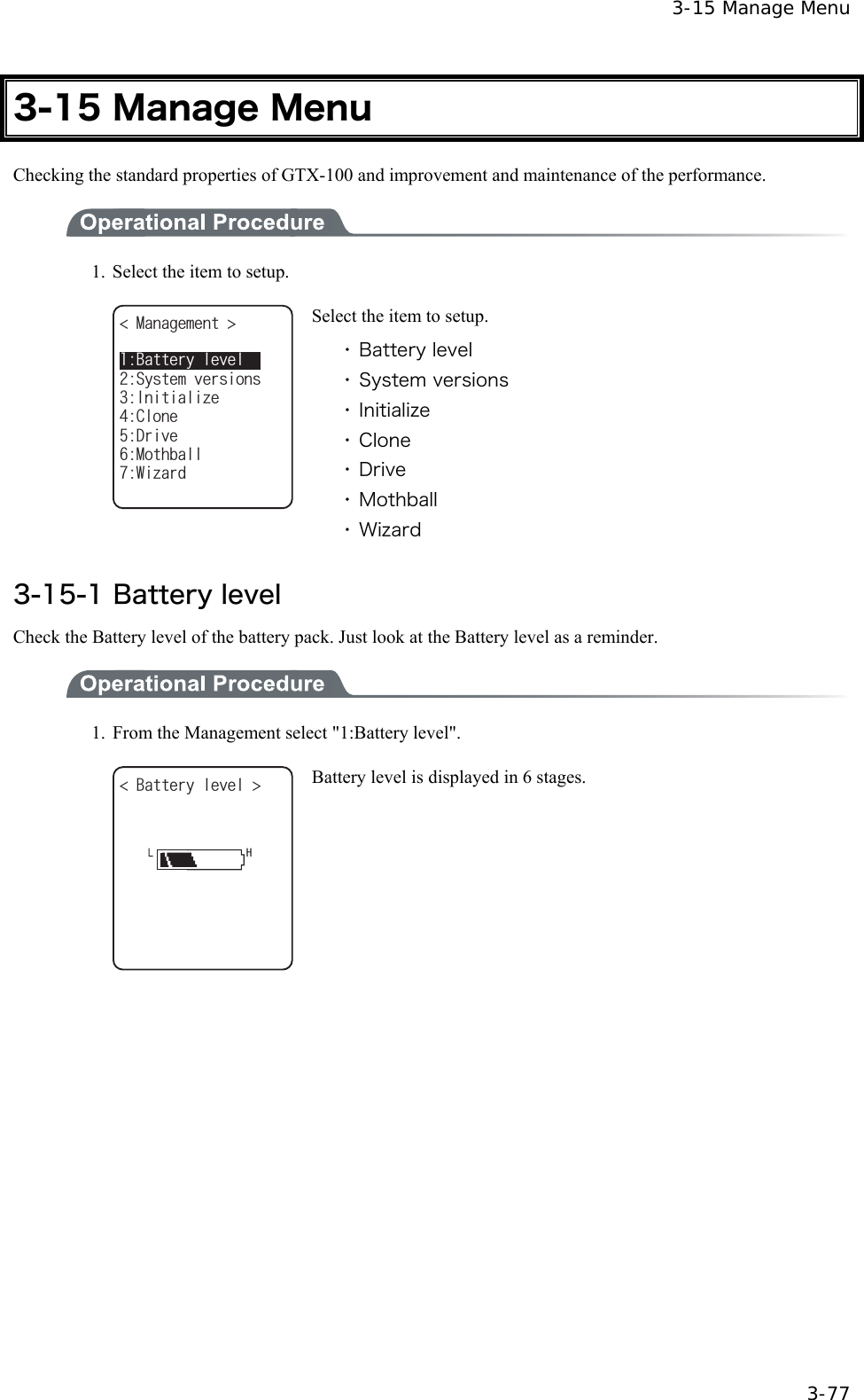 3-15 Manage Menu

3-15 Manage Menu

Checking the standard properties of GTX-100 and improvement and maintenance of the performance.

Operational Procedure

1. Select the item to setup.

< Management >

1:Battery level
2:System versions
3:Initialize
4:Clone
5:Drive
6:Mothball
7:Wizard

Select the item to setup.
・Battery level
・System versions
・Initialize
・Clone
・Drive
・Mothball
・Wizard

3-15-1 Battery level

Check the Battery level of the battery pack. Just look at the Battery level as a reminder.

Operational Procedure

1. From the Management select "1:Battery level".

< Battery level >

L H

Battery level is displayed in 6 stages.

3-77