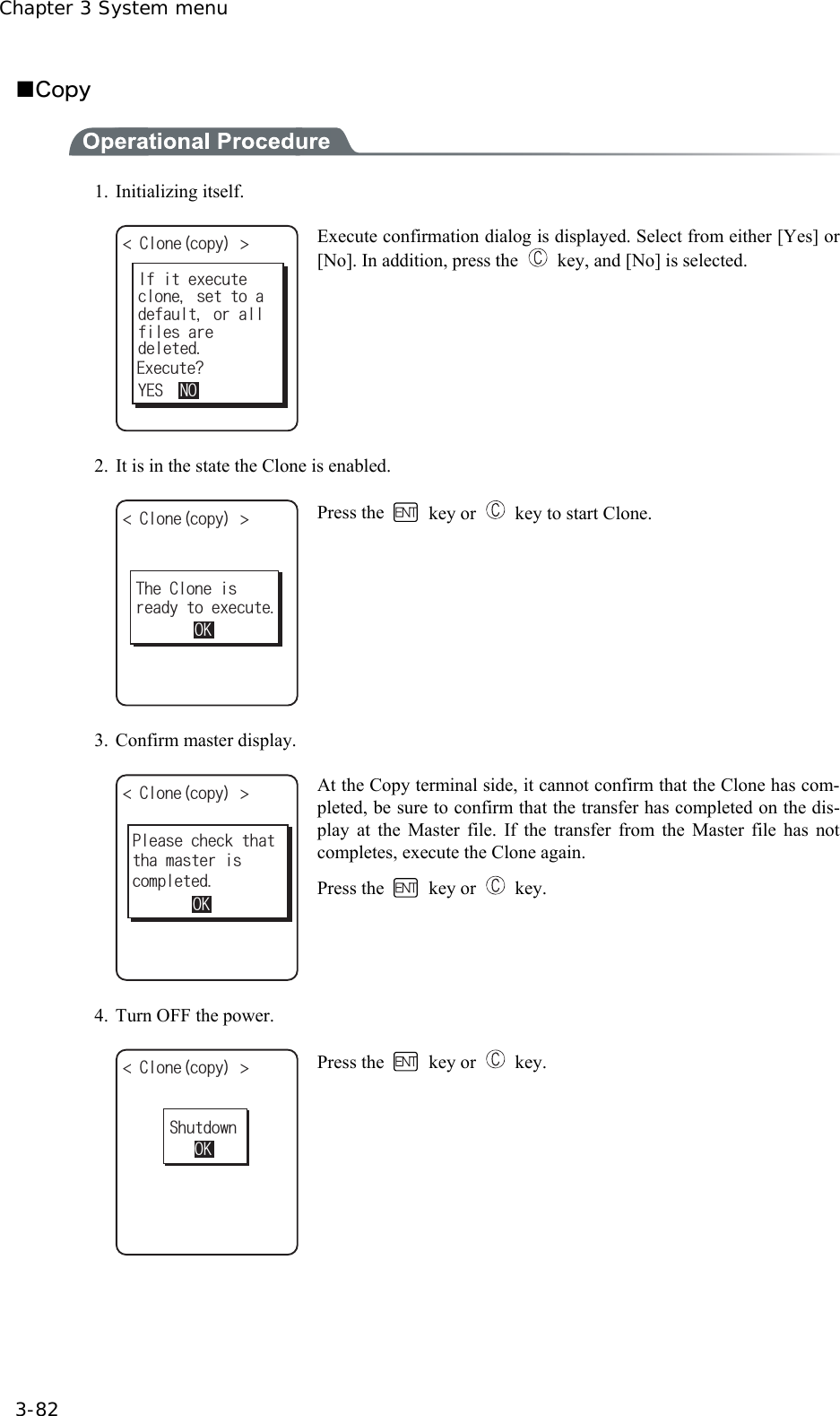 Chapter 3 System menu

■Copy

Operational Procedure

1. Initializing itself.

< Clone(copy) >

If it execute clone, set to a default, or all files are deleted.
Execute?
YES NO

Execute confirmation dialog is displayed. Select from either [Yes] or [No]. In addition, press the Ⓒ key, and [No] is selected.

2. It is in the state the Clone is enabled.

< Clone(copy) >

The Clone is ready to execute.
OK

Press the ENT key or Ⓒ key to start Clone.

3. Confirm master display.

< Clone(copy) >

Please check that tha master is completed.
OK

At the Copy terminal side, it cannot confirm that the Clone has completed, be sure to confirm that the transfer has completed on the display at the Master file. If the transfer from the Master file has not completes, execute the Clone again.

Press the ENT key or Ⓒ key.

4. Turn OFF the power.

< Clone(copy) >

Shutdown
OK

Press the ENT key or Ⓒ key.

3-82