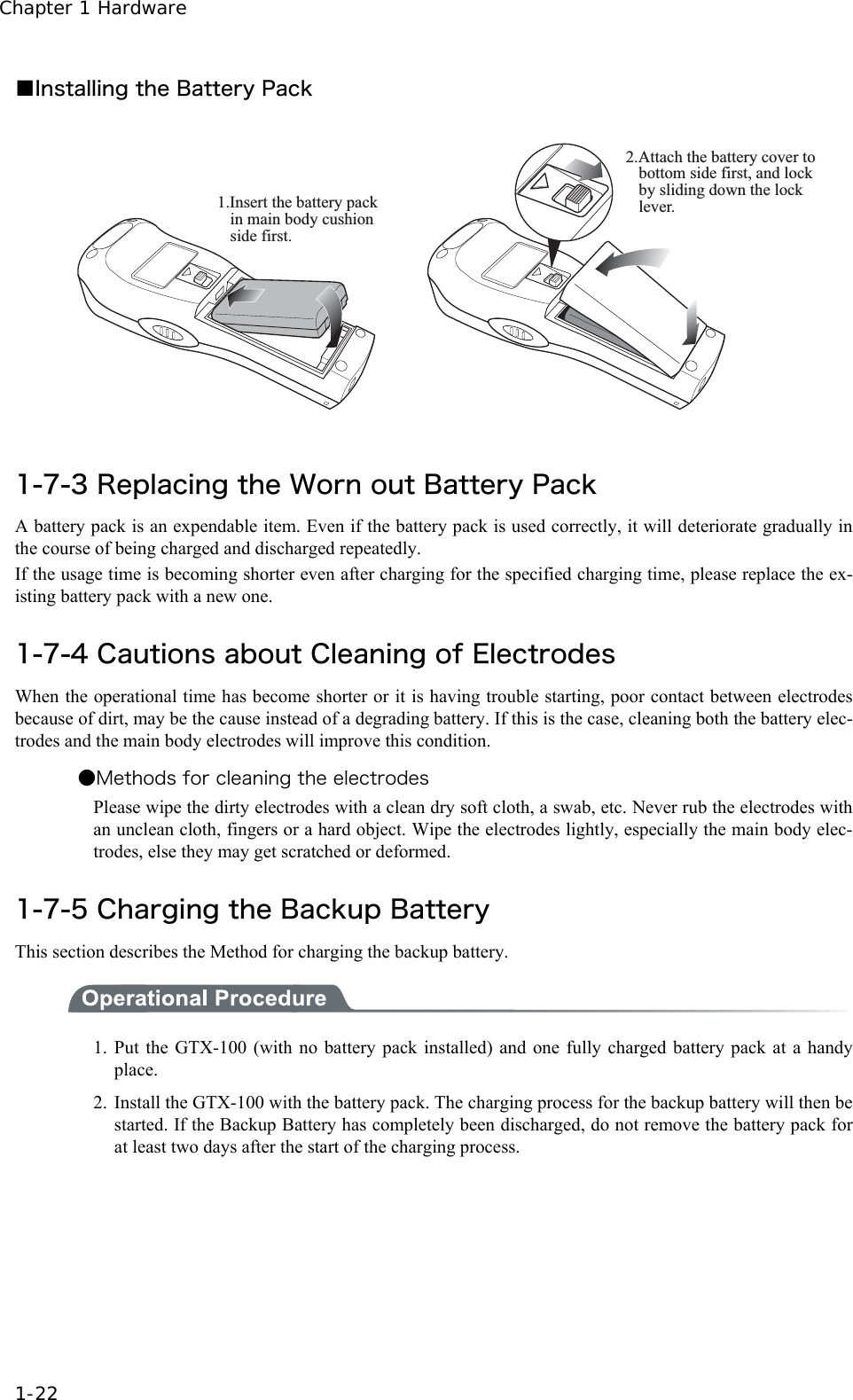 Chapter 1 Hardware

■Installing the Battery Pack

1.Insert the battery pack in main body cushion side first.

2.Attach the battery cover to bottom side first, and lock by sliding down the lock lever.

1-7-3 Replacing the Worn out Battery Pack

A battery pack is an expendable item. Even if the battery pack is used correctly, it will deteriorate gradually in the course of being charged and discharged repeatedly.

If the usage time is becoming shorter even after charging for the specified charging time, please replace the existing battery pack with a new one.

1-7-4 Cautions about Cleaning of Electrodes

When the operational time has become shorter or it is having trouble starting, poor contact between electrodes because of dirt, may be the cause instead of a degrading battery. If this is the case, cleaning both the battery electrodes and the main body electrodes will improve this condition.

●Methods for cleaning the electrodes

Please wipe the dirty electrodes with a clean dry soft cloth, a swab, etc. Never rub the electrodes with an unclean cloth, fingers or a hard object. Wipe the electrodes lightly, especially the main body electrodes, else they may get scratched or deformed.

1-7-5 Charging the Backup Battery

This section describes the Method for charging the backup battery.

Operational Procedure

1. Put the GTX-100 (with no battery pack installed) and one fully charged battery pack at a handy place.

2. Install the GTX-100 with the battery pack. The charging process for the backup battery will then be started. If the Backup Battery has completely been discharged, do not remove the battery pack for at least two days after the start of the charging process.

1-22