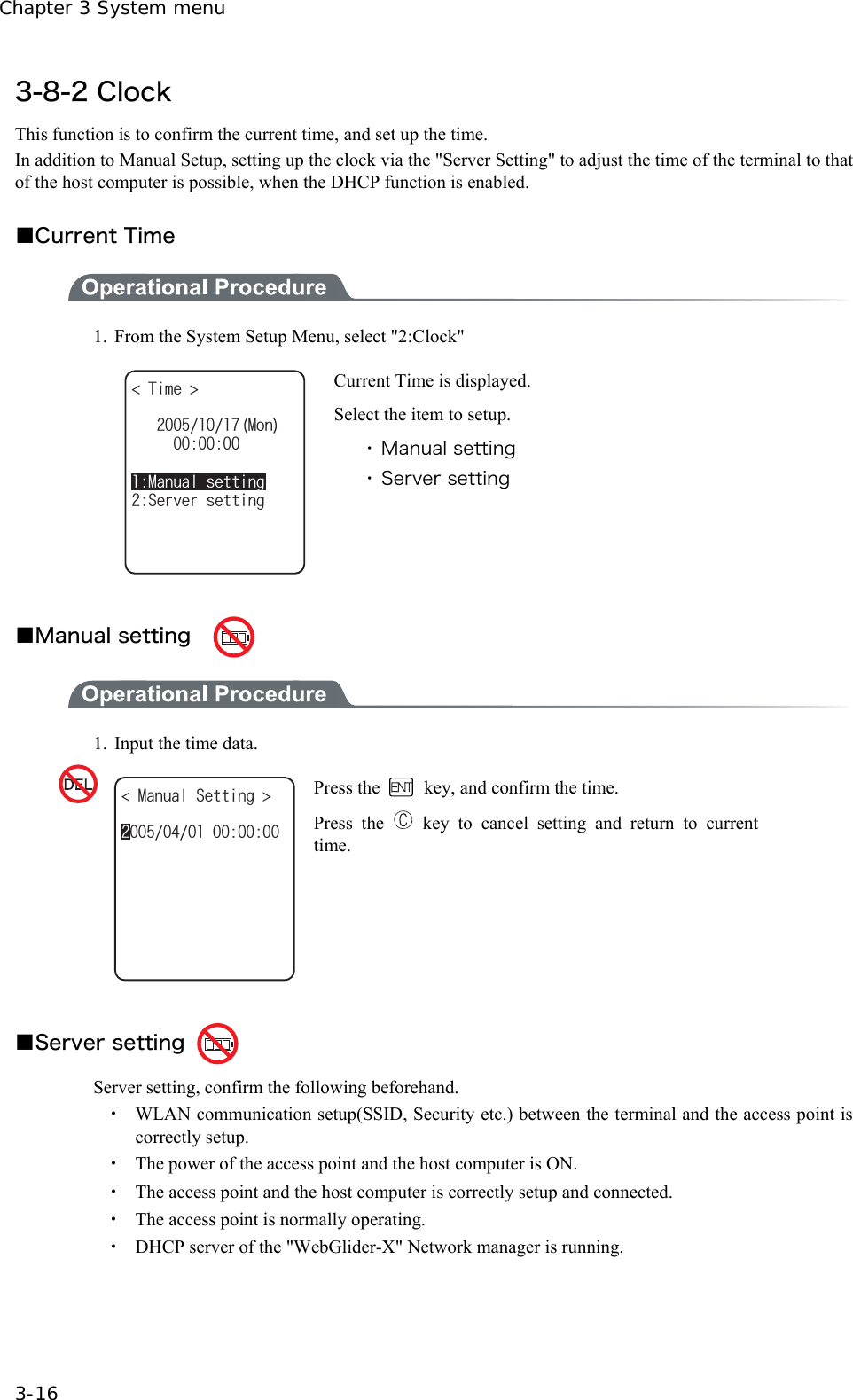 Chapter 3 System menu

3-8-2 Clock

This function is to confirm the current time, and set up the time.

In addition to Manual Setup, setting up the clock via the "Server Setting" to adjust the time of the terminal to that of the host computer is possible, when the DHCP function is enabled.

■Current Time

Operational Procedure

1. From the System Setup Menu, select "2:Clock"

< Time >

2005/10/17(Mon)
00:00:00

1:Manual setting
2:Server setting

Current Time is displayed.

Select the item to setup.

・Manual setting
・Server setting

■Manual setting

Operational Procedure

1. Input the time data.

DEL

< Manual Setting >

2005/04/01 00:00:00

Press the ENT key, and confirm the time.

Press the C key to cancel setting and return to current time.

■Server setting

Server setting, confirm the following beforehand.

・ WLAN communication setup(SSID, Security etc.) between the terminal and the access point is correctly setup.
・ The power of the access point and the host computer is ON.
・ The access point and the host computer is correctly setup and connected.
・ The access point is normally operating.
・ DHCP server of the "WebGlider-X" Network manager is running.

3-16