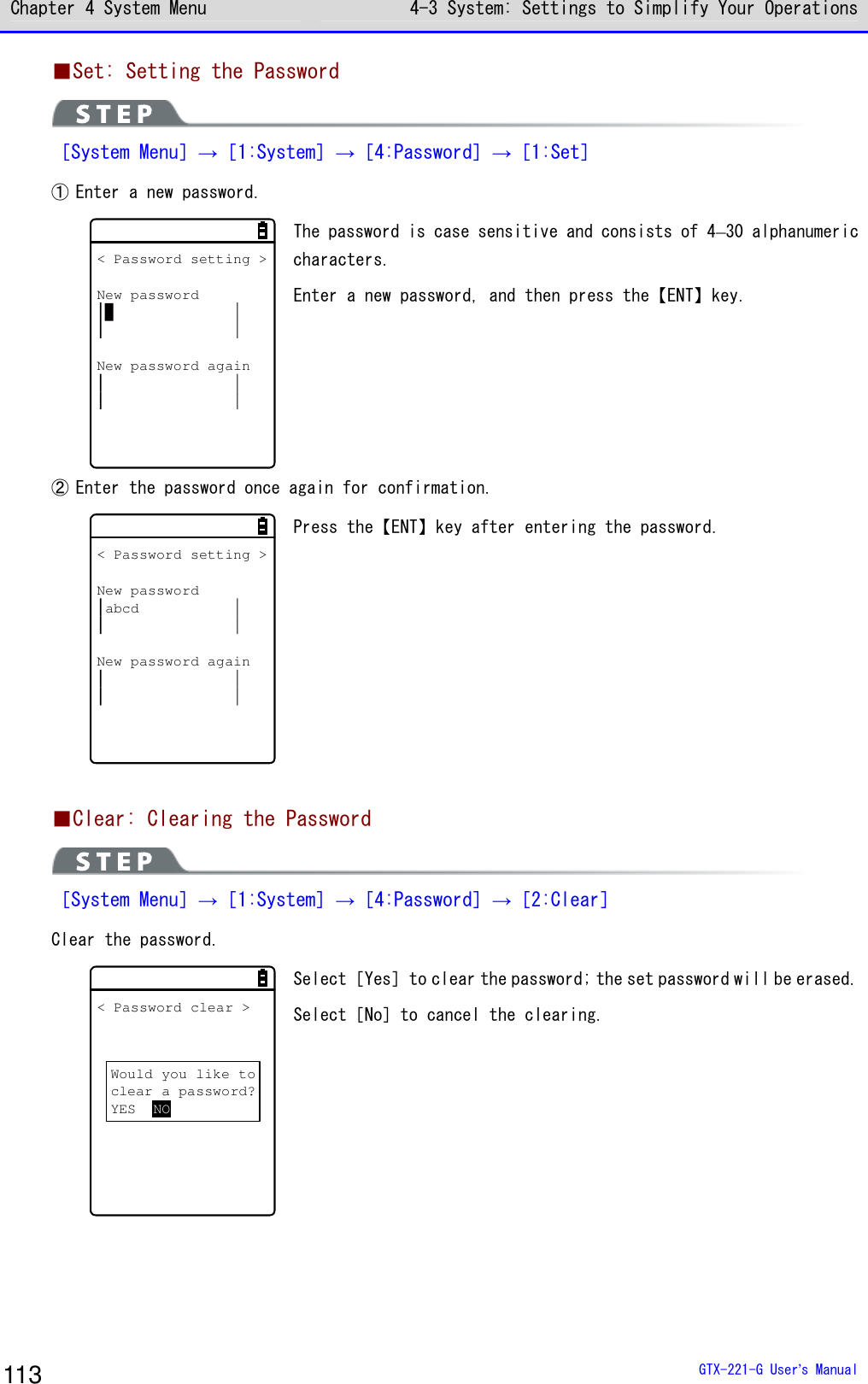 Chapter 4 System Menu

4-3 System: Settings to Simplify Your Operations

■Set: Setting the Password

STEP

[System Menu] → [1:System] → [4:Password] → [1:Set]

① Enter a new password.

< Password setting >

New password

New password again

The password is case sensitive and consists of 4–30 alphanumeric characters.

Enter a new password, and then press the【ENT】key.

② Enter the password once again for confirmation.

< Password setting >

New password

abcd

New password again

Press the【ENT】key after entering the password.

■Clear: Clearing the Password

STEP

[System Menu] → [1:System] → [4:Password] → [2:Clear]

Clear the password.

< Password clear >

Would you like to clear a password?

YES NO

Select [Yes] to clear the password; the set password will be erased.

Select [No] to cancel the clearing.

113

GTX-221-G User's Manual