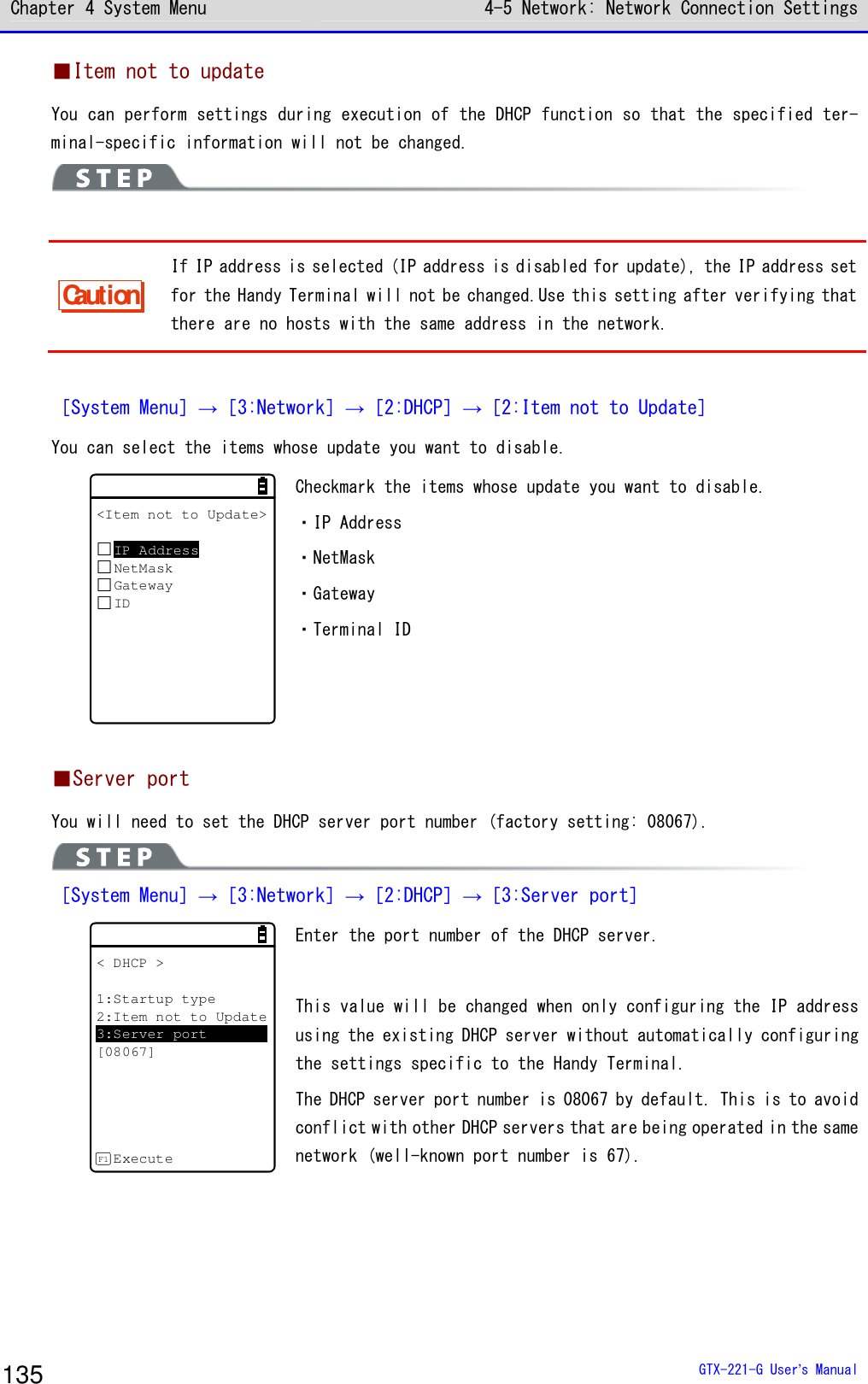 Chapter 4 System Menu　　4-5 Network: Network Connection Settings

■Item not to update

You can perform settings during execution of the DHCP function so that the specified terminal-specific information will not be changed.

STEP

Caution

If IP address is selected (IP address is disabled for update), the IP address set for the Handy Terminal will not be changed. Use this setting after verifying that there are no hosts with the same address in the network.

[System Menu] → [3:Network] → [2:DHCP] → [2:Item not to Update]

You can select the items whose update you want to disable.

<Item not to Update>

IP Address
NetMask
Gateway
ID

Checkmark the items whose update you want to disable.

・IP Address

・NetMask

・Gateway

・Terminal ID

■Server port

You will need to set the DHCP server port number (factory setting: 08067).

STEP

[System Menu] → [3:Network] → [2:DHCP] → [3:Server port]

< DHCP >

1:Startup type
2:Item not to Update
3:Server port
[08067]

F1 Execute

Enter the port number of the DHCP server.

This value will be changed when only configuring the IP address using the existing DHCP server without automatically configuring the settings specific to the Handy Terminal.

The DHCP server port number is 08067 by default. This is to avoid conflict with other DHCP servers that are being operated in the same network (well-known port number is 67).

135

GTX-221-G User's Manual