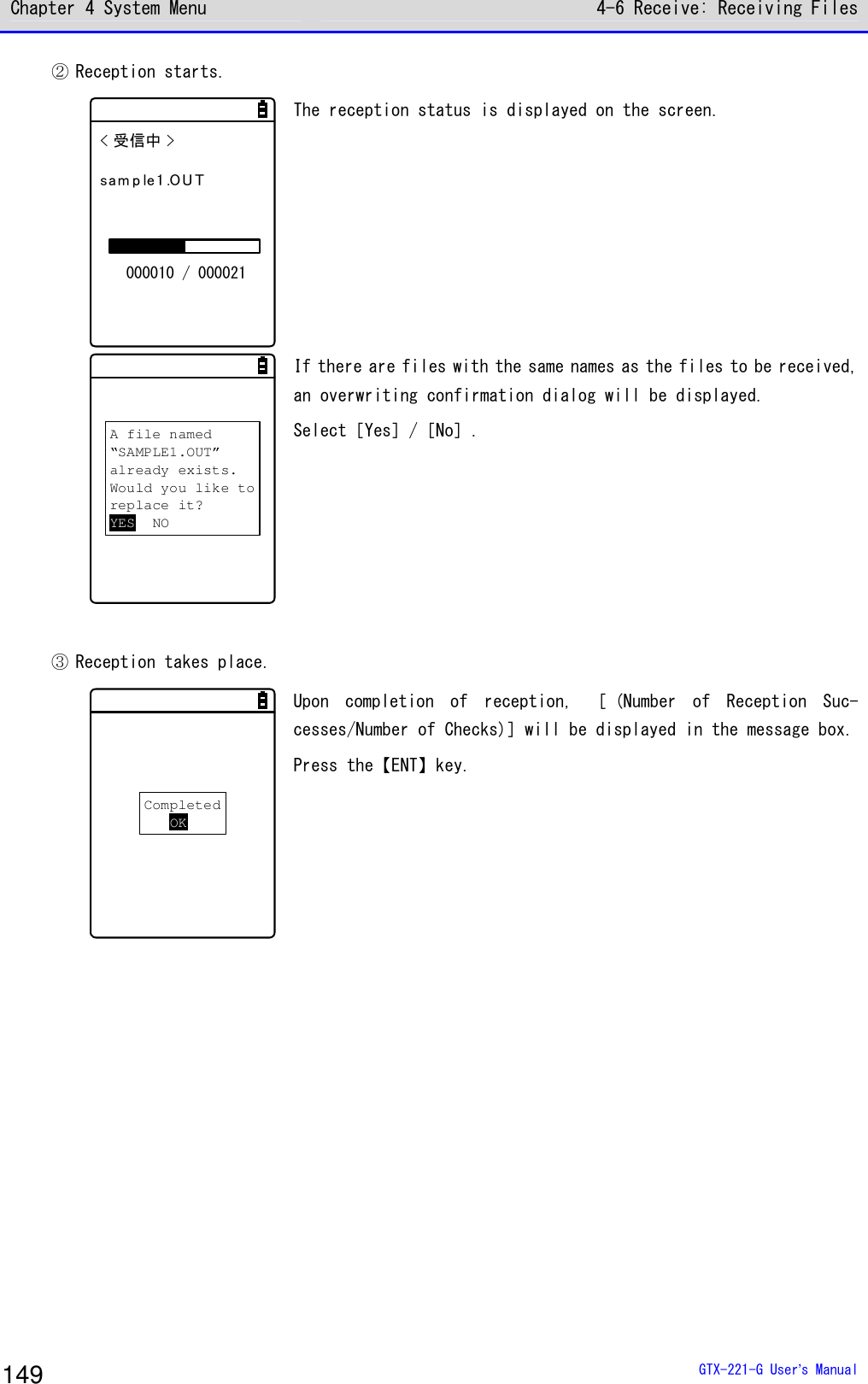 Chapter 4 System Menu

4-6 Receive: Receiving Files

② Reception starts.

< 受信中 >

sample1.OUT

000010 / 000021

The reception status is displayed on the screen.

A file named "SAMPLE1.OUT" already exists. Would you like to replace it?
YES NO

If there are files with the same names as the files to be received, an overwriting confirmation dialog will be displayed.

Select [Yes] / [No] .

③ Reception takes place.

Completed
OK

Upon completion of reception, [ (Number of Reception Successes/Number of Checks)] will be displayed in the message box.

Press the【ENT】key.

149

GTX-221-G User's Manual