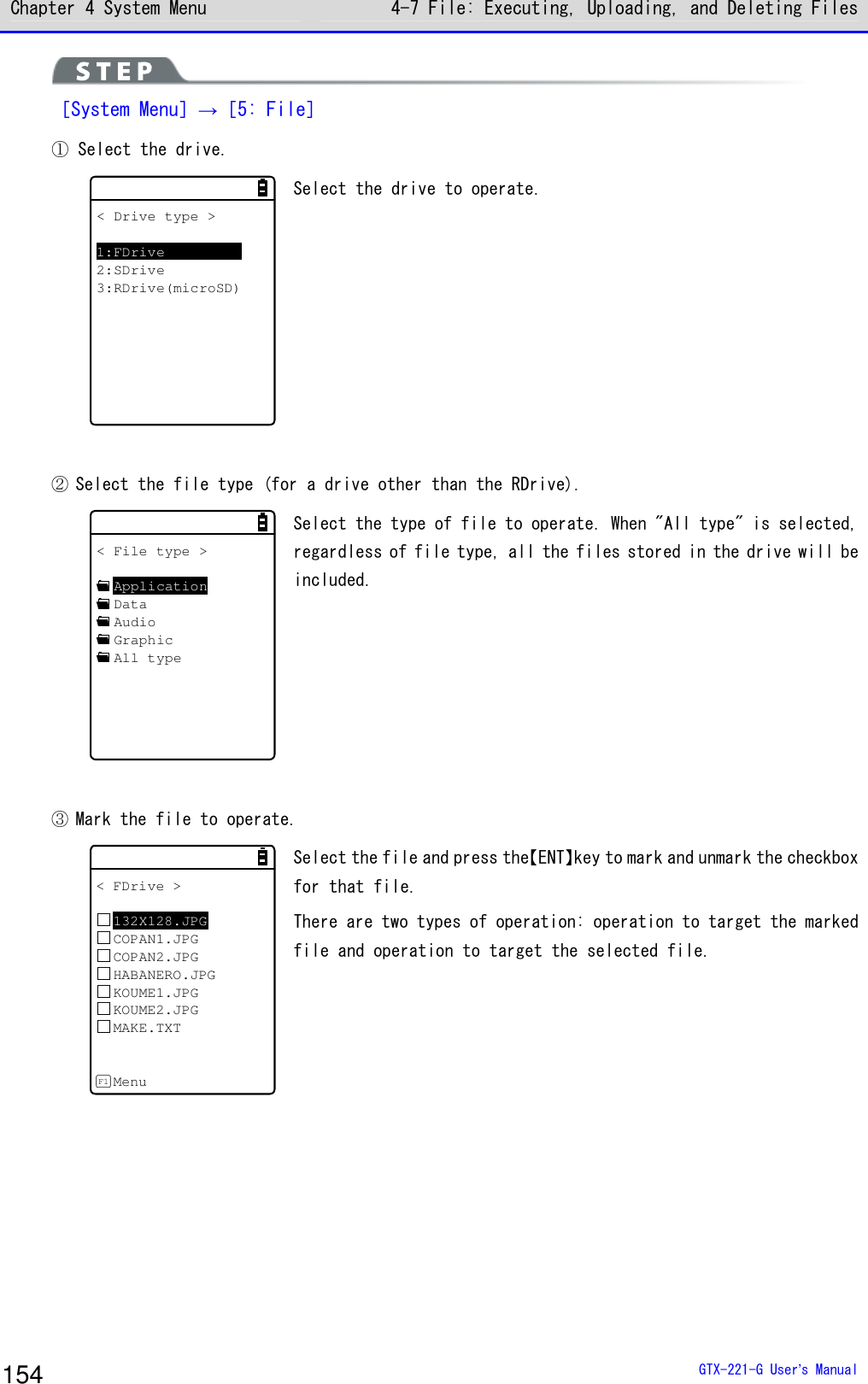 Chapter 4 System Menu

4-7 File: Executing, Uploading, and Deleting Files

STEP

[System Menu] → [5: File]

① Select the drive.

< Drive type >

1:FDrive
2:SDrive
3:RDrive(microSD)

Select the drive to operate.

② Select the file type (for a drive other than the RDrive).

< File type >

Application
Data
Audio
Graphic
All type

Select the type of file to operate. When "All type" is selected, regardless of file type, all the files stored in the drive will be included.

③ Mark the file to operate.

< FDrive >

132X128.JPG
COPAN1.JPG
COPAN2.JPG
HABANERO.JPG
KOUME1.JPG
KOUME2.JPG
MAKE.TXT

F1 Menu

Select the file and press the【ENT】key to mark and unmark the checkbox for that file.

There are two types of operation: operation to target the marked file and operation to target the selected file.

154

GTX-221-G User's Manual