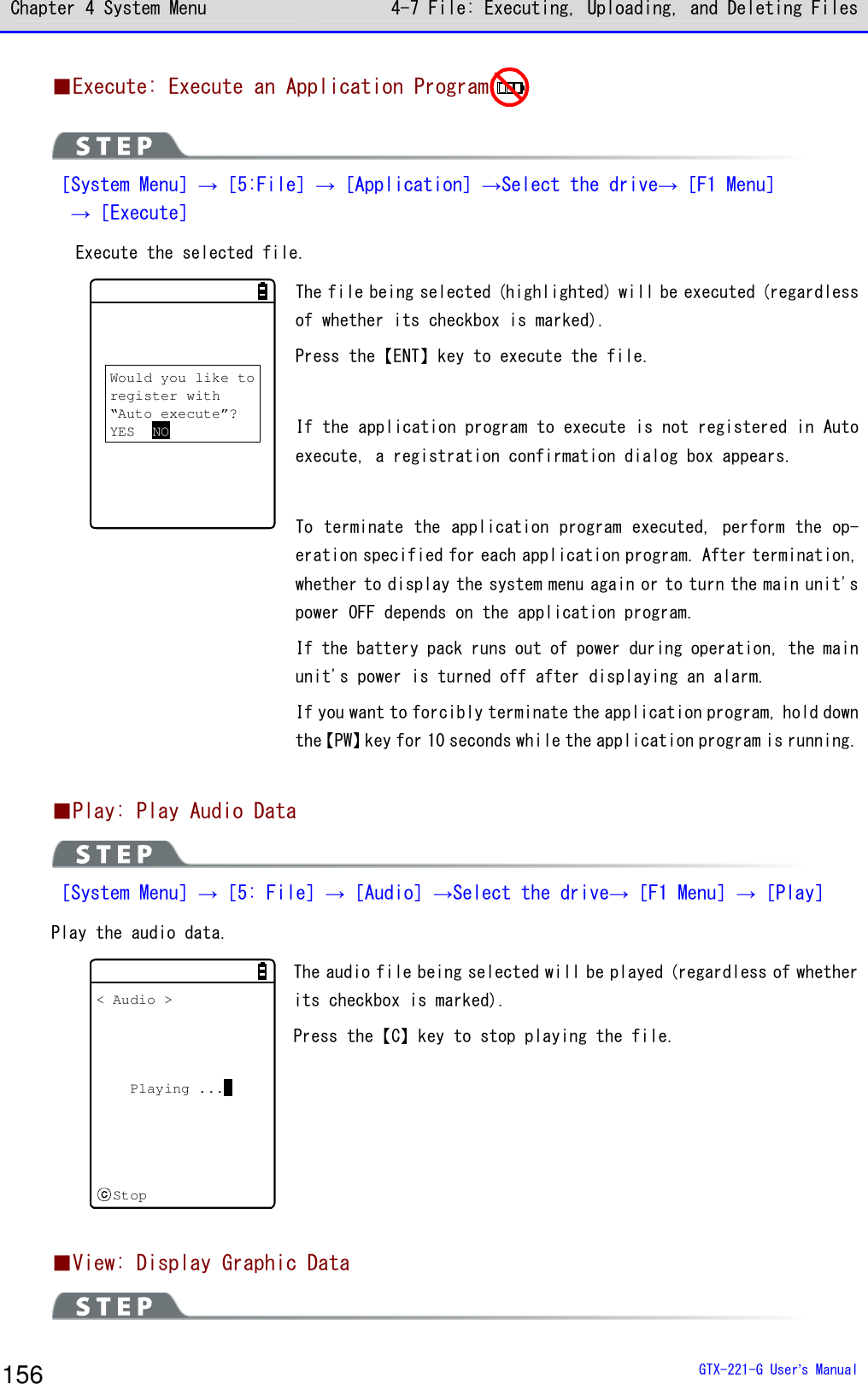 Chapter 4 System Menu

4-7 File: Executing, Uploading, and Deleting Files

■Execute: Execute an Application Program

STEP

[System Menu] → [5:File] → [Application] →Select the drive→ [F1 Menu] → [Execute]

Execute the selected file.

Would you like to register with "Auto execute"?
YES NO

The file being selected (highlighted) will be executed (regardless of whether its checkbox is marked).

Press the【ENT】key to execute the file.

If the application program to execute is not registered in Auto execute, a registration confirmation dialog box appears.

To terminate the application program executed, perform the operation specified for each application program. After termination, whether to display the system menu again or to turn the main unit's power OFF depends on the application program.

If the battery pack runs out of power during operation, the main unit's power is turned off after displaying an alarm.

If you want to forcibly terminate the application program, hold down the【PW】key for 10 seconds while the application program is running.

■Play: Play Audio Data

STEP

[System Menu] → [5: File] → [Audio] →Select the drive→ [F1 Menu] → [Play]

Play the audio data.

< Audio >

Playing ...

ⓒStop

The audio file being selected will be played (regardless of whether its checkbox is marked).

Press the【C】key to stop playing the file.

■View: Display Graphic Data

STEP

156

GTX-221-G User's Manual