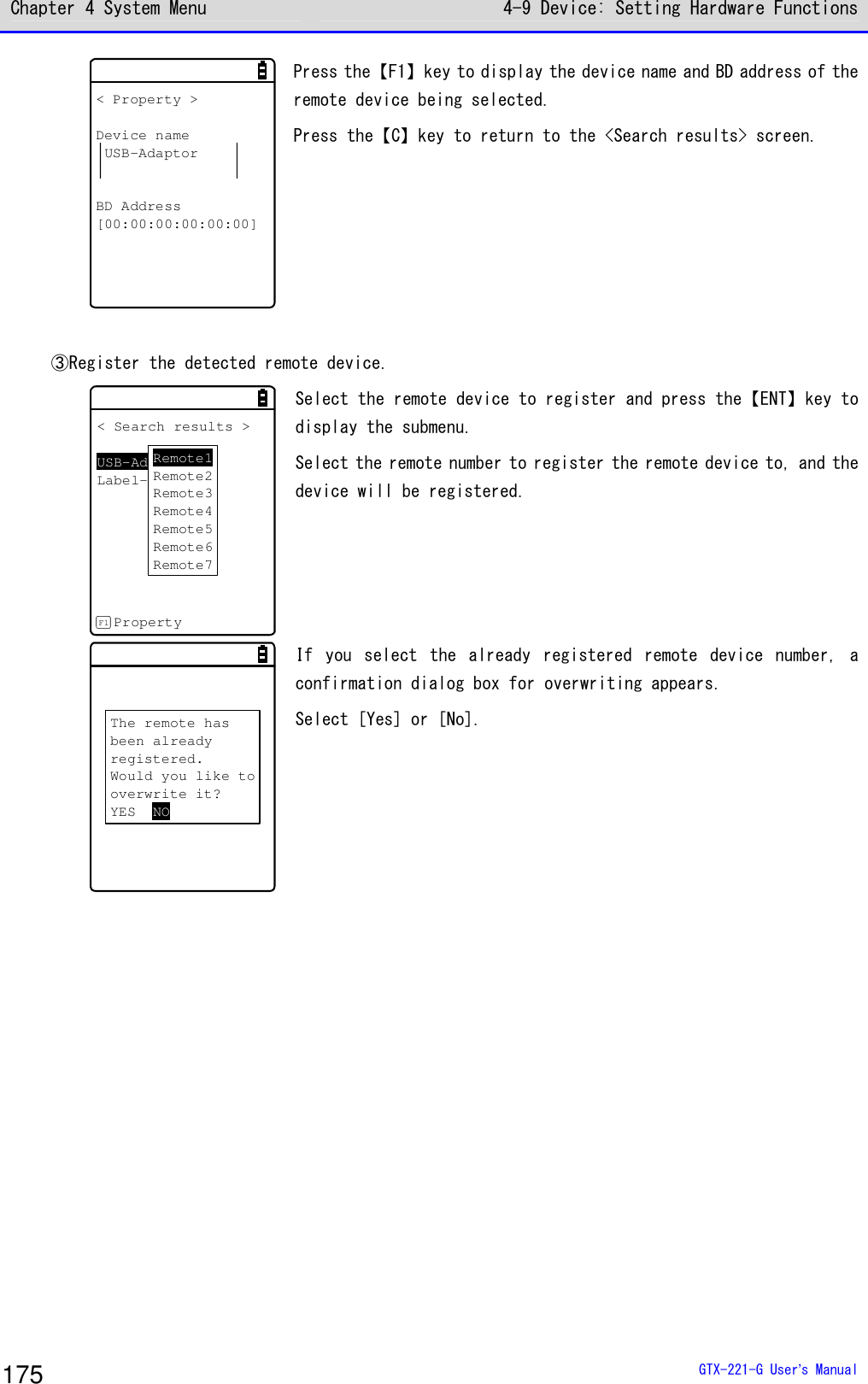 Chapter 4 System Menu

4-9 Device: Setting Hardware Functions

< Property >

Device name
USB-Adaptor

BD Address
[00:00:00:00:00:00]

Press the【F1】key to display the device name and BD address of the remote device being selected.

Press the【C】key to return to the <Search results> screen.

③Register the detected remote device.

< Search results >

USB-Ad
Label-

Remote1
Remote2
Remote3
Remote4
Remote5
Remote6
Remote7

F1 Property

Select the remote device to register and press the【ENT】key to display the submenu.

Select the remote number to register the remote device to, and the device will be registered.

The remote has been already registered. Would you like to overwrite it?
YES NO

If you select the already registered remote device number, a confirmation dialog box for overwriting appears.

Select [Yes] or [No].

175

GTX-221-G User's Manual