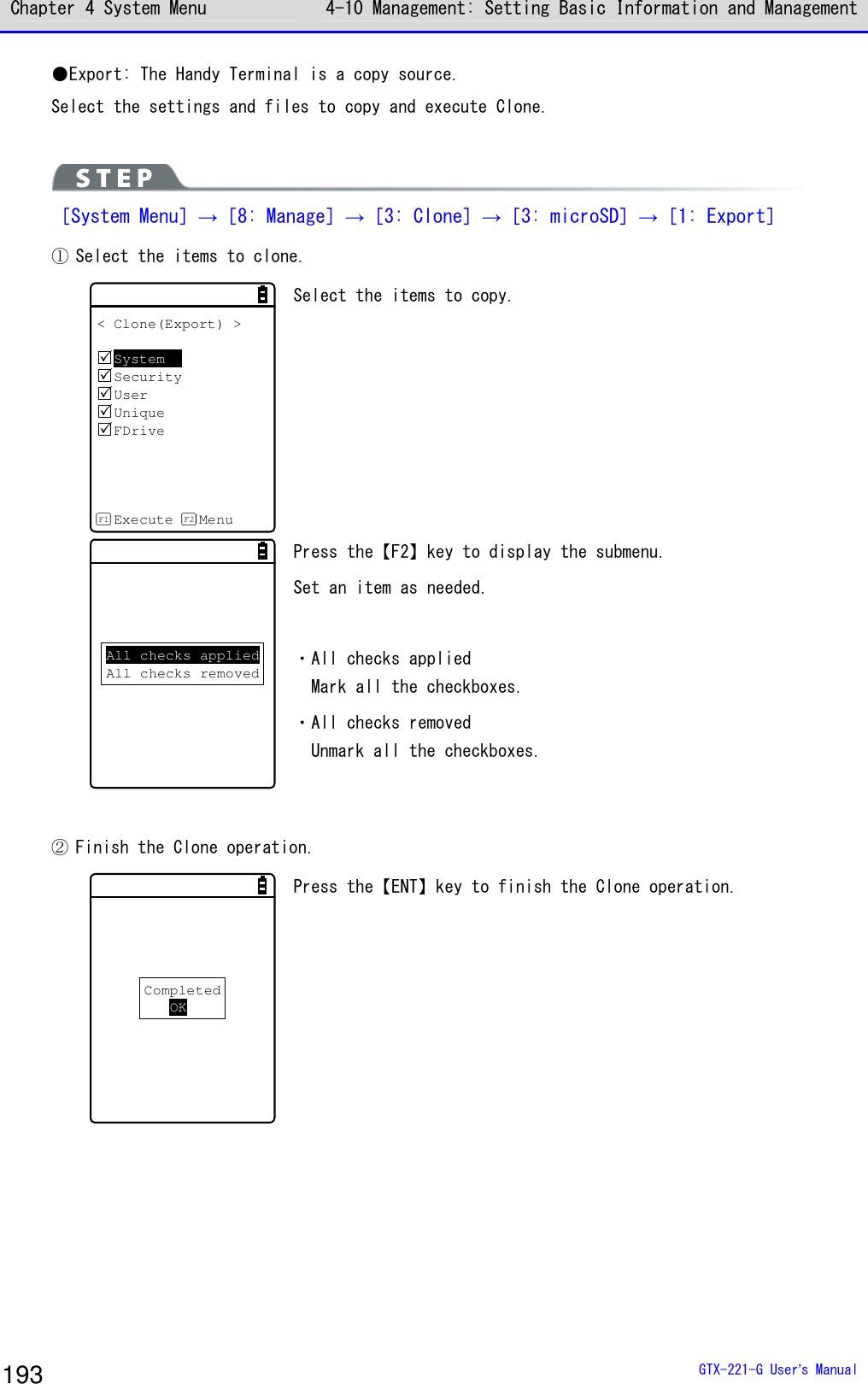 Chapter 4 System Menu

4-10 Management: Setting Basic Information and Management

●Export: The Handy Terminal is a copy source.

Select the settings and files to copy and execute Clone.

STEP

[System Menu] → [8: Manage] → [3: Clone] → [3: microSD] → [1: Export]

① Select the items to clone.

< Clone(Export) >

☑System
☑Security
☑User
☑Unique
☑FDrive

F1 Execute F2 Menu

Select the items to copy.

All checks applied
All checks removed

Press the【F2】key to display the submenu.

Set an item as needed.

・All checks applied
Mark all the checkboxes.

・All checks removed
Unmark all the checkboxes.

② Finish the Clone operation.

Completed
OK

Press the【ENT】key to finish the Clone operation.

193

GTX-221-G User's Manual