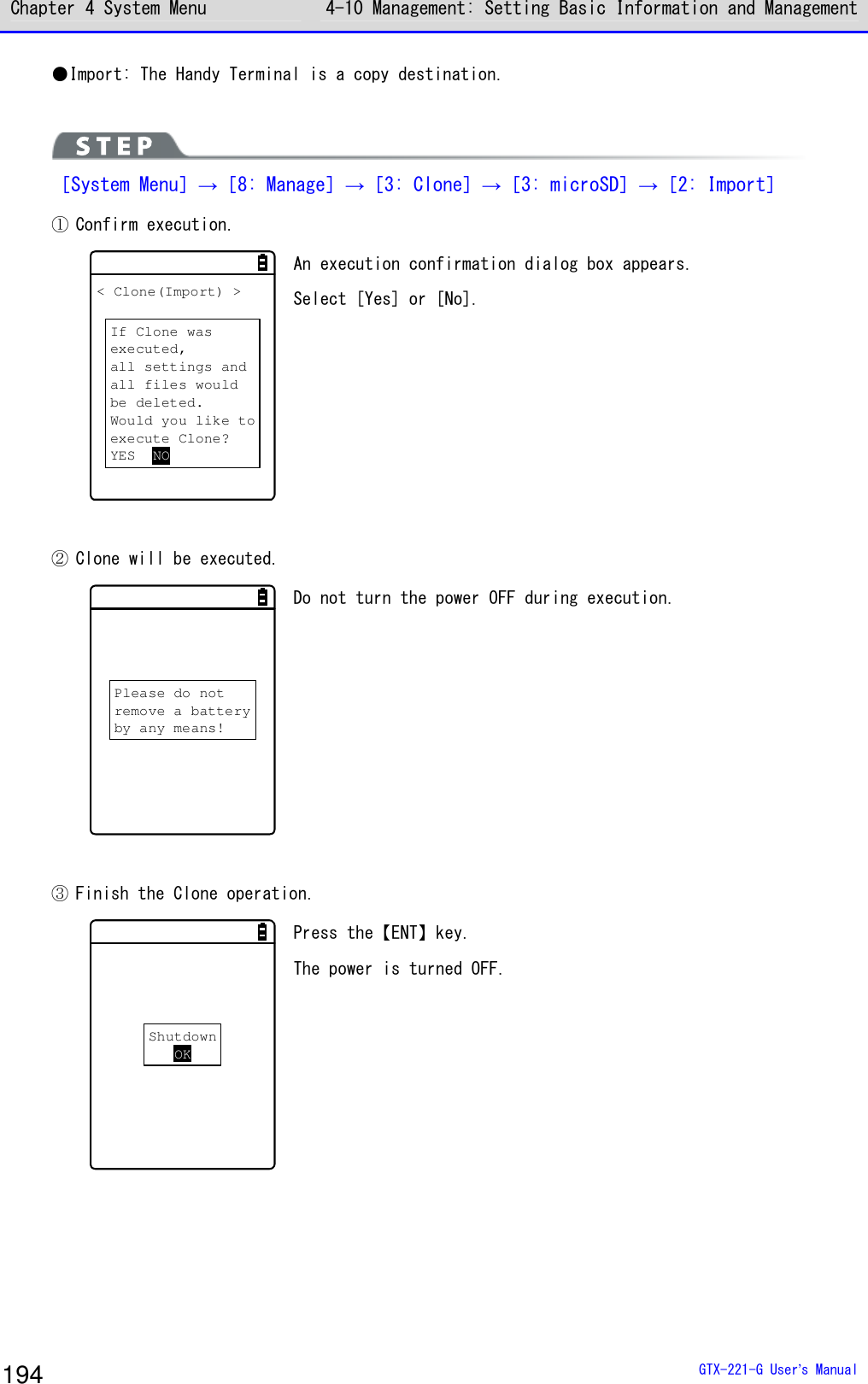 Chapter 4 System Menu 4-10 Management: Setting Basic Information and Management

●Import: The Handy Terminal is a copy destination.

STEP

[System Menu] → [8: Manage] → [3: Clone] → [3: microSD] → [2: Import]

① Confirm execution.

< Clone(Import) >

If Clone was executed, all settings and all files would be deleted. Would you like to execute Clone? YES NO

An execution confirmation dialog box appears.

Select [Yes] or [No].

② Clone will be executed.

Please do not remove a battery by any means!

Do not turn the power OFF during execution.

③ Finish the Clone operation.

Shutdown OK

Press the【ENT】key.

The power is turned OFF.

194

GTX-221-G User's Manual