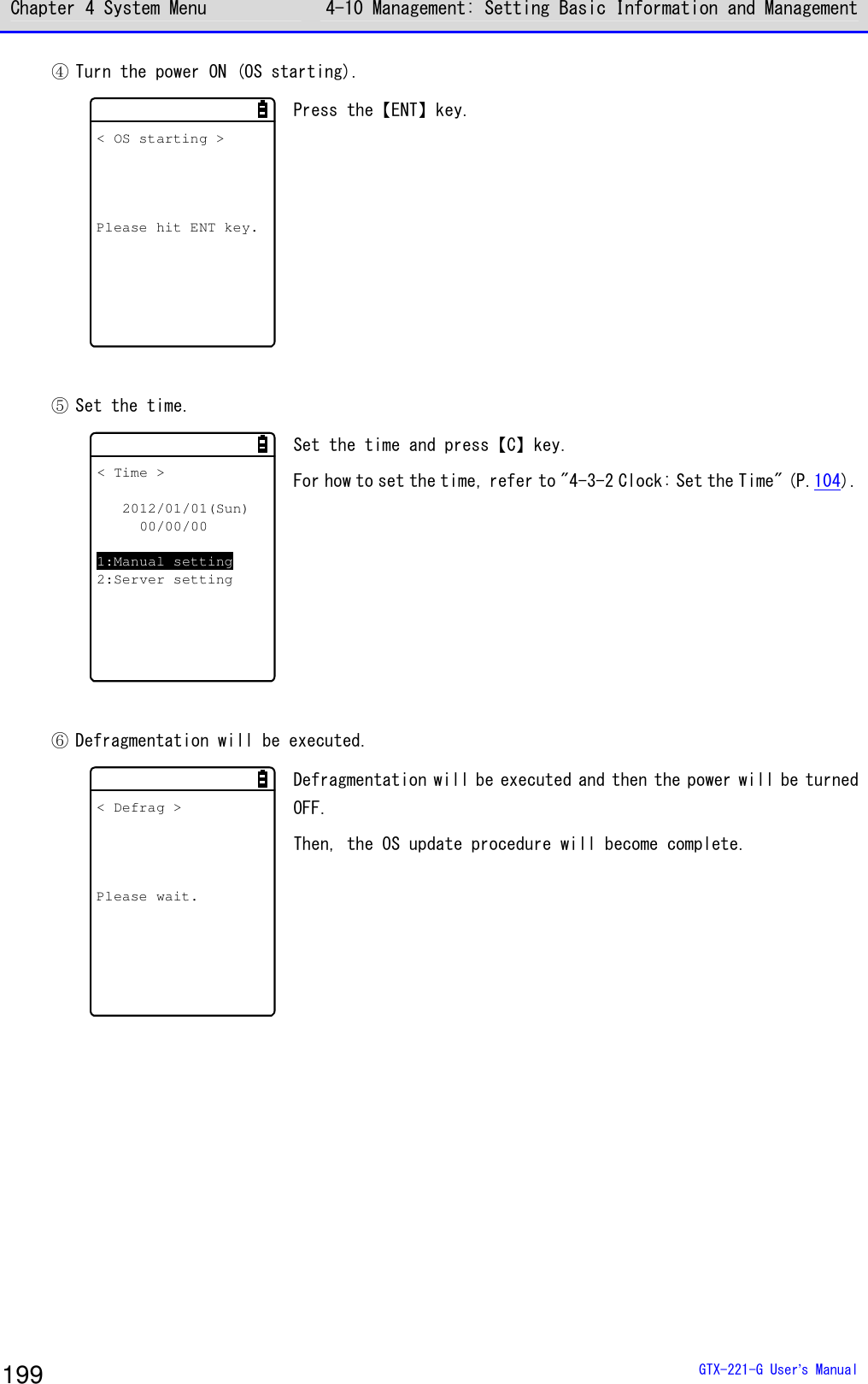 Chapter 4 System Menu 4-10 Management: Setting Basic Information and Management

④ Turn the power ON (OS starting).

< OS starting >

Please hit ENT key.

Press the【ENT】key.

⑤ Set the time.

< Time >

2012/01/01(Sun)
00/00/00

1:Manual setting
2:Server setting

Set the time and press【C】key.

For how to set the time, refer to "4-3-2 Clock: Set the Time" (P.104).

⑥ Defragmentation will be executed.

< Defrag >

Please wait.

Defragmentation will be executed and then the power will be turned OFF.

Then, the OS update procedure will become complete.

199

GTX-221-G User's Manual