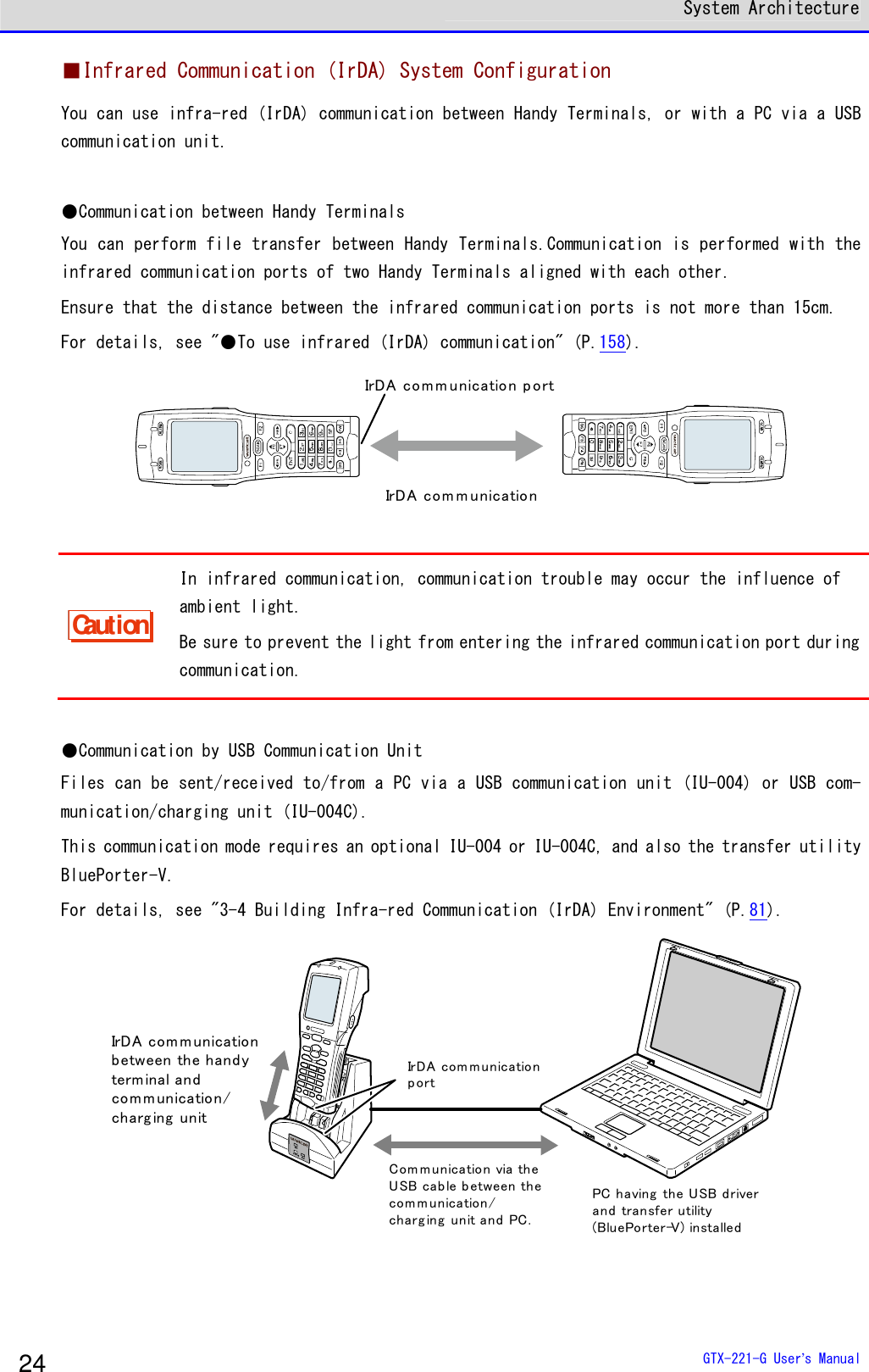 System Architecture

■Infrared Communication (IrDA) System Configuration

You can use infra-red (IrDA) communication between Handy Terminals, or with a PC via a USB communication unit.

●Communication between Handy Terminals

You can perform file transfer between Handy Terminals.Communication is performed with the infrared communication ports of two Handy Terminals aligned with each other.

Ensure that the distance between the infrared communication ports is not more than 15cm.

For details, see "●To use infrared (IrDA) communication" (P.158).

IrDA communication port

IrDA communication

Caution

In infrared communication, communication trouble may occur the influence of ambient light.

Be sure to prevent the light from entering the infrared communication port during communication.

●Communication by USB Communication Unit

Files can be sent/received to/from a PC via a USB communication unit (IU-004) or USB communication/charging unit (IU-004C).

This communication mode requires an optional IU-004 or IU-004C, and also the transfer utility BluePorter-V.

For details, see "3-4 Building Infra-red Communication (IrDA) Environment" (P.81).

IrDA communication between the handy terminal and communication/ charging unit

IrDA communication port

Communication via the USB cable between the communication/ charging unit and PC.

PC having the USB driver and transfer utility (BluePorter-V) installed

24

GTX-221-G User's Manual