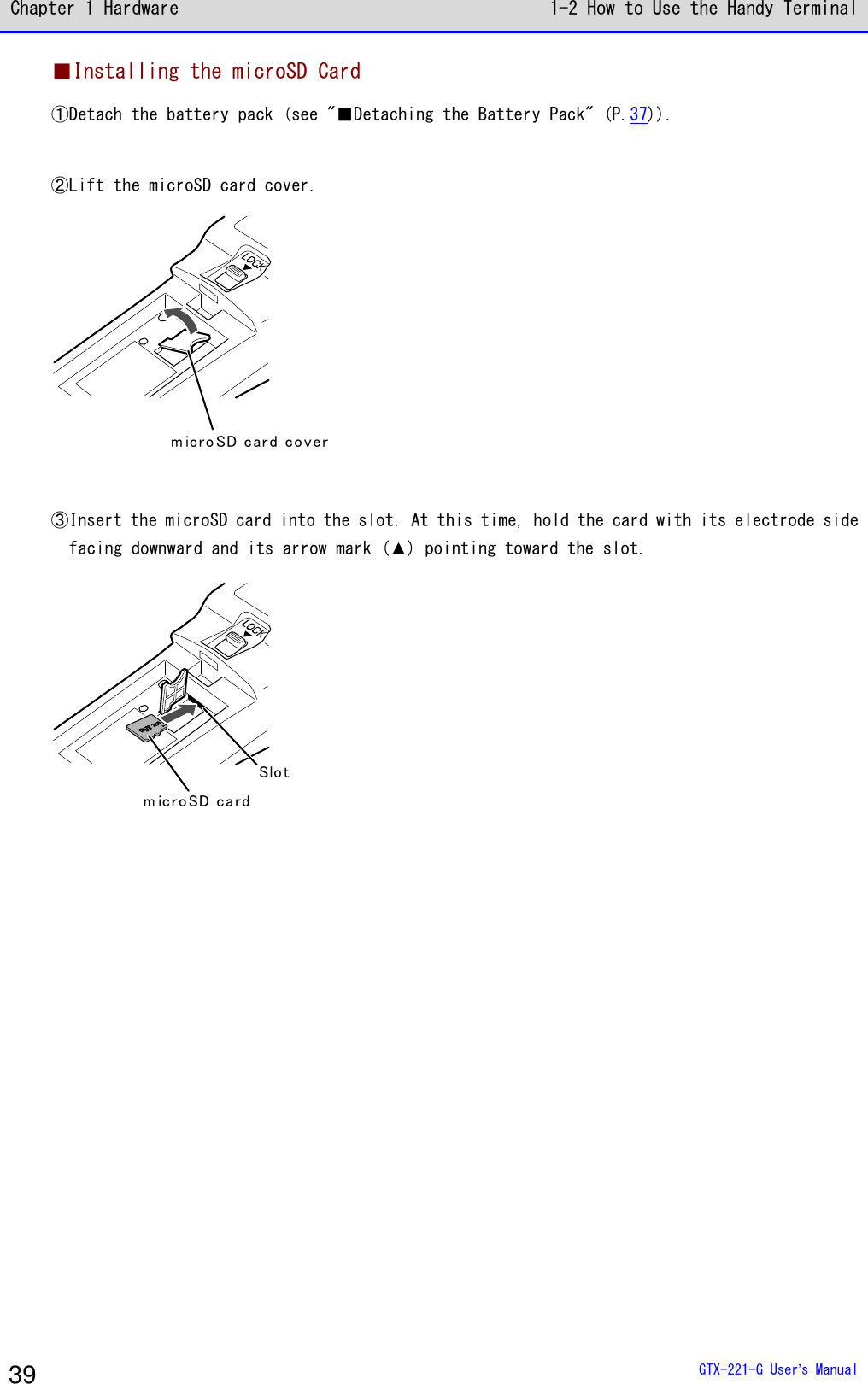 Chapter 1 Hardware 1-2 How to Use the Handy Terminal

■Installing the microSD Card

①Detach the battery pack (see "■Detaching the Battery Pack" (P.37)).

②Lift the microSD card cover.

LOCK

microSD card cover

③Insert the microSD card into the slot. At this time, hold the card with its electrode side facing downward and its arrow mark (▲) pointing toward the slot.

LOCK

Slot

microSD card

39 GTX-221-G User's Manual