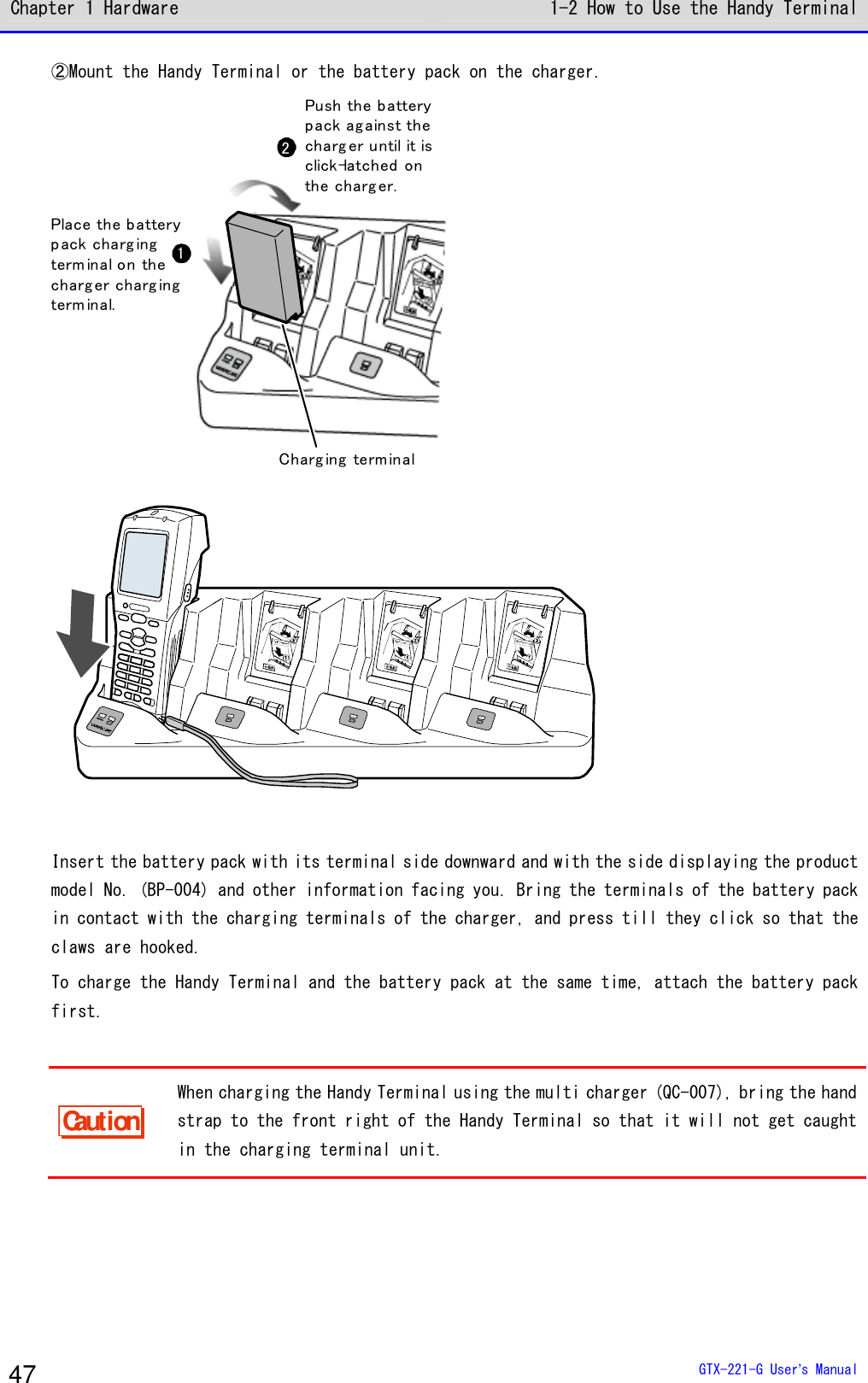 Chapter 1 Hardware

1-2 How to Use the Handy Terminal

②Mount the Handy Terminal or the battery pack on the charger.

❷ Push the battery pack against the charger until it is click-latched on the charger.

Place the battery pack charging terminal on the charger charging terminal. ❶

Charging terminal

Insert the battery pack with its terminal side downward and with the side displaying the product model No. (BP-004) and other information facing you. Bring the terminals of the battery pack in contact with the charging terminals of the charger, and press till they click so that the claws are hooked.

To charge the Handy Terminal and the battery pack at the same time, attach the battery pack first.

Caution

When charging the Handy Terminal using the multi charger (QC-007), bring the hand strap to the front right of the Handy Terminal so that it will not get caught in the charging terminal unit.

47

GTX-221-G User's Manual