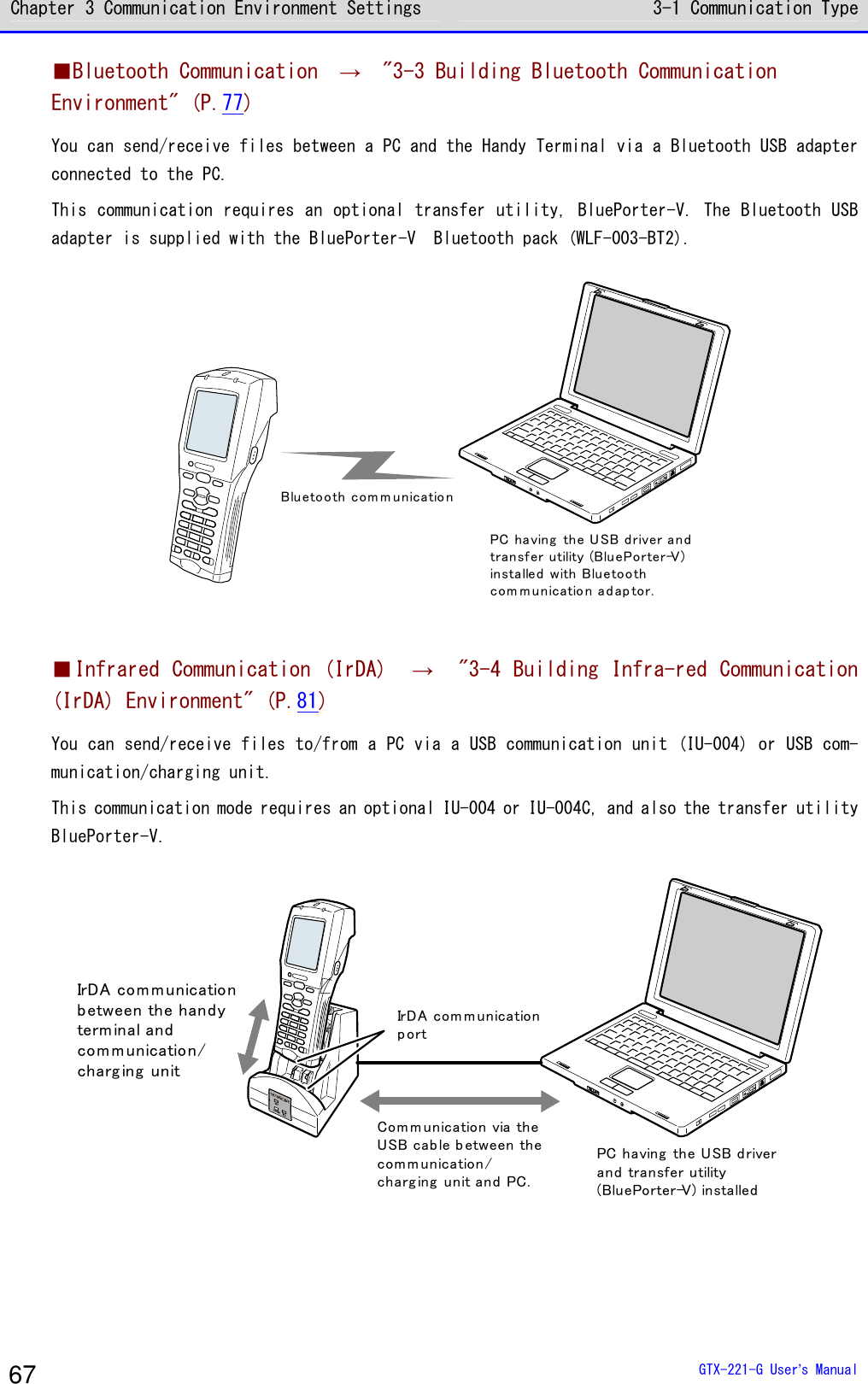 Chapter 3 Communication Environment Settings 3-1 Communication Type

■Bluetooth Communication → "3-3 Building Bluetooth Communication Environment" (P.77)

You can send/receive files between a PC and the Handy Terminal via a Bluetooth USB adapter connected to the PC.

This communication requires an optional transfer utility, BluePorter-V. The Bluetooth USB adapter is supplied with the BluePorter-V Bluetooth pack (WLF-003-BT2).

Bluetooth communication

PC having the USB driver and transfer utility (BluePorter-V) installed with Bluetooth communication adaptor.

■Infrared Communication (IrDA) → "3-4 Building Infra-red Communication (IrDA) Environment" (P.81)

You can send/receive files to/from a PC via a USB communication unit (IU-004) or USB communication/charging unit.

This communication mode requires an optional IU-004 or IU-004C, and also the transfer utility BluePorter-V.

IrDA communication between the handy terminal and communication/ charging unit

IrDA communication port

Communication via the USB cable between the communication/ charging unit and PC.

PC having the USB driver and transfer utility (BluePorter-V) installed

67 GTX-221-G User's Manual