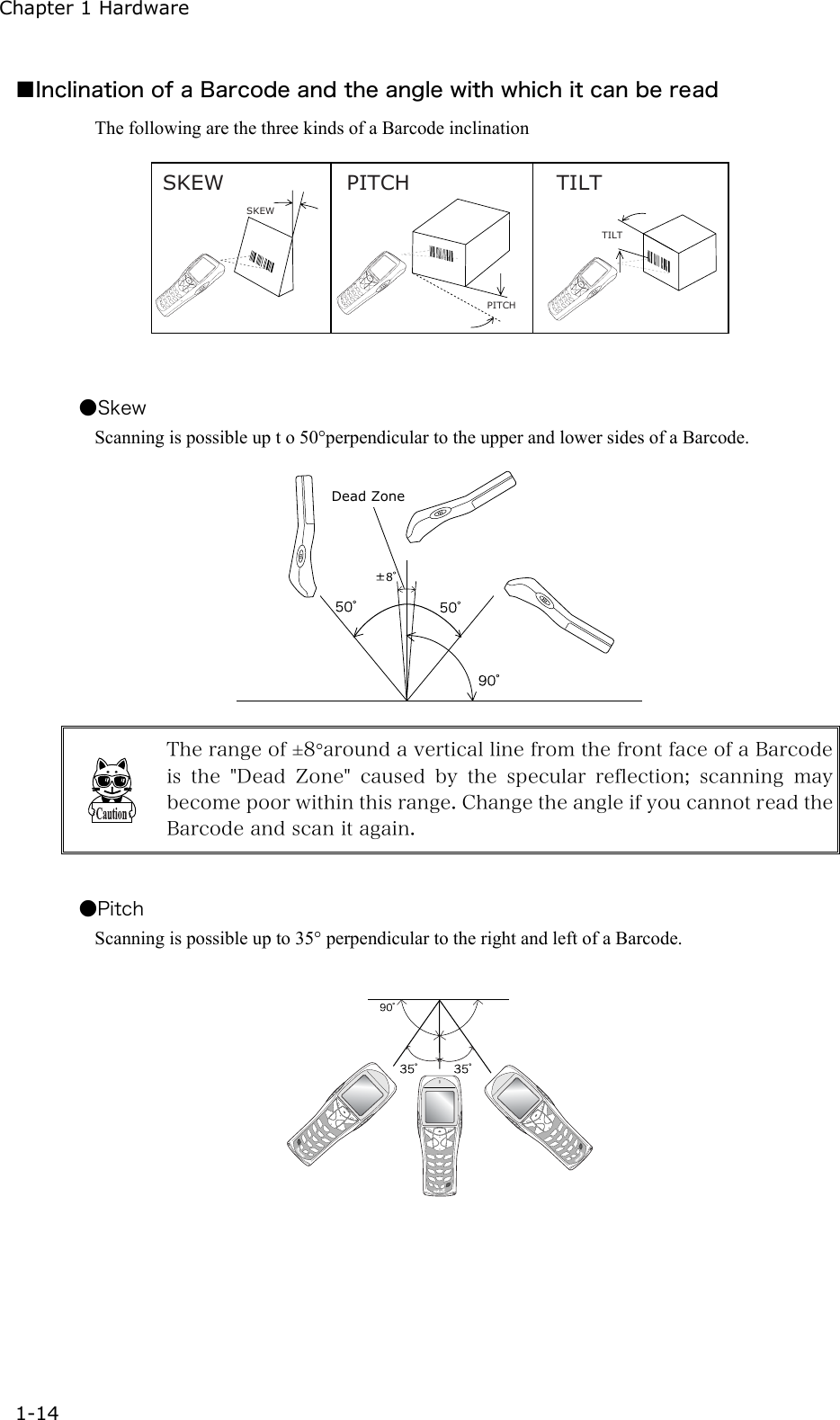 Chapter 1 Hardware

■Inclination of a Barcode and the angle with which it can be read

The following are the three kinds of a Barcode inclination

| SKEW | PITCH | TILT |
|---|---|---|
| SKEW | PITCH | TILT |

●Skew

Scanning is possible up t o 50°perpendicular to the upper and lower sides of a Barcode.

Dead Zone

±8°

50°

50°

90°

Caution

The range of ±8°around a vertical line from the front face of a Barcode is the "Dead Zone" caused by the specular reflection; scanning may become poor within this range. Change the angle if you cannot read the Barcode and scan it again.

●Pitch

Scanning is possible up to 35° perpendicular to the right and left of a Barcode.

90°

35°

35°

1-14