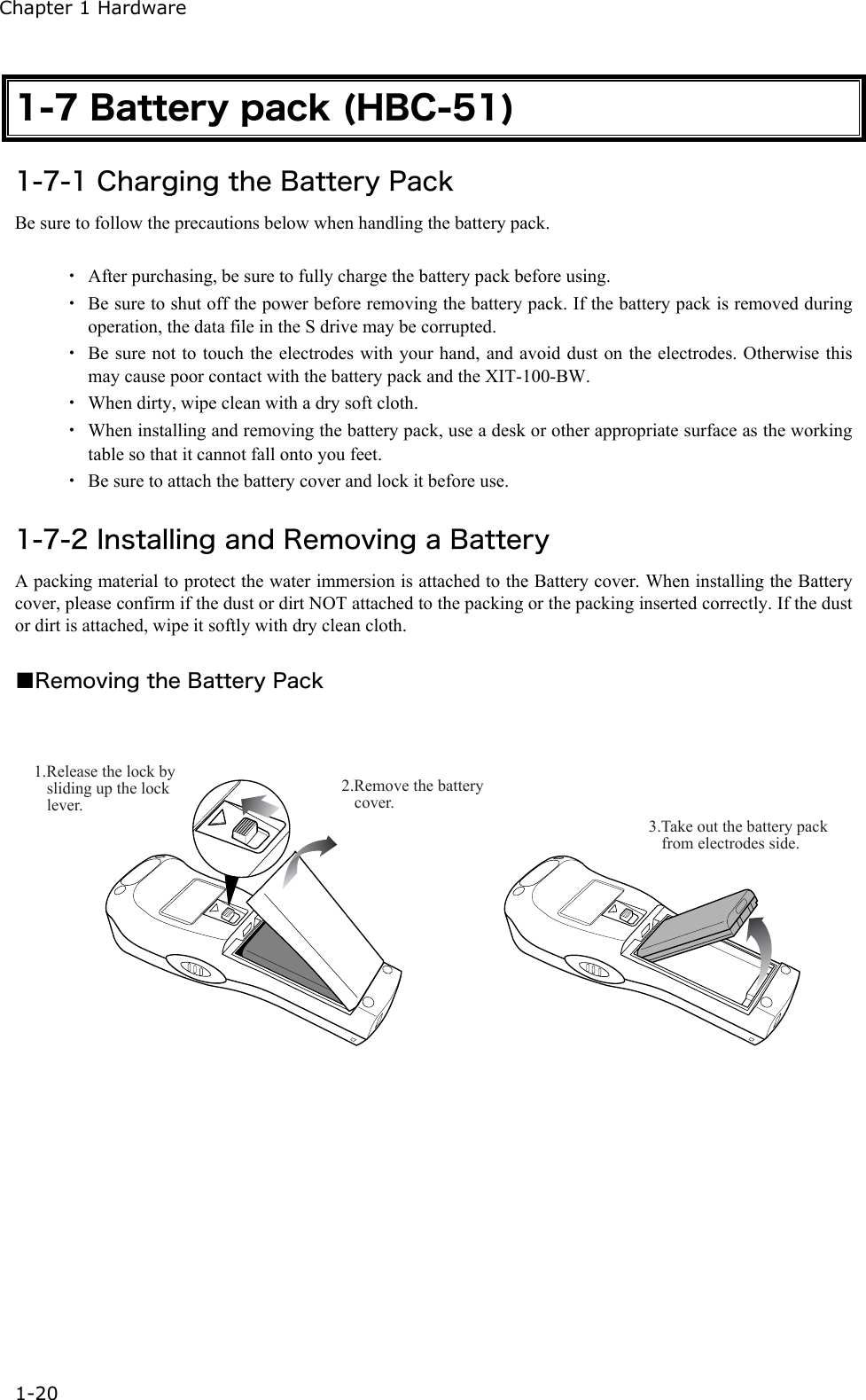 Chapter 1 Hardware

1-7 Battery pack (HBC-51)

1-7-1 Charging the Battery Pack

Be sure to follow the precautions below when handling the battery pack.

・ After purchasing, be sure to fully charge the battery pack before using.
・ Be sure to shut off the power before removing the battery pack. If the battery pack is removed during operation, the data file in the S drive may be corrupted.
・ Be sure not to touch the electrodes with your hand, and avoid dust on the electrodes. Otherwise this may cause poor contact with the battery pack and the XIT-100-BW.
・ When dirty, wipe clean with a dry soft cloth.
・ When installing and removing the battery pack, use a desk or other appropriate surface as the working table so that it cannot fall onto you feet.
・ Be sure to attach the battery cover and lock it before use.

1-7-2 Installing and Removing a Battery

A packing material to protect the water immersion is attached to the Battery cover. When installing the Battery cover, please confirm if the dust or dirt NOT attached to the packing or the packing inserted correctly. If the dust or dirt is attached, wipe it softly with dry clean cloth.

■Removing the Battery Pack

1.Release the lock by sliding up the lock lever.

2.Remove the battery cover.

3.Take out the battery pack from electrodes side.

1-20