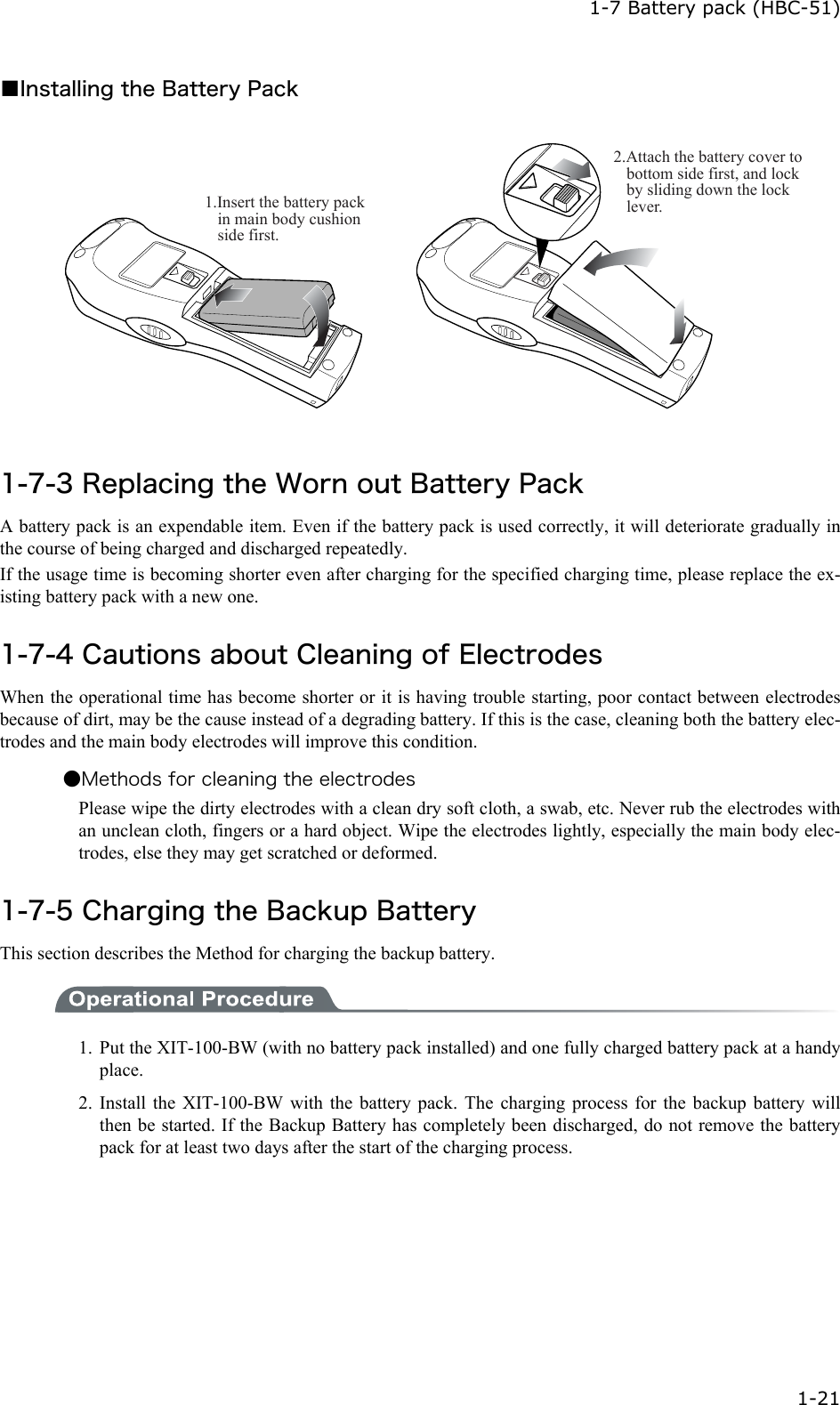 1-7 Battery pack (HBC-51)

■Installing the Battery Pack

1.Insert the battery pack in main body cushion side first.

2.Attach the battery cover to bottom side first, and lock by sliding down the lock lever.

1-7-3 Replacing the Worn out Battery Pack

A battery pack is an expendable item. Even if the battery pack is used correctly, it will deteriorate gradually in the course of being charged and discharged repeatedly.

If the usage time is becoming shorter even after charging for the specified charging time, please replace the existing battery pack with a new one.

1-7-4 Cautions about Cleaning of Electrodes

When the operational time has become shorter or it is having trouble starting, poor contact between electrodes because of dirt, may be the cause instead of a degrading battery. If this is the case, cleaning both the battery electrodes and the main body electrodes will improve this condition.

●Methods for cleaning the electrodes

Please wipe the dirty electrodes with a clean dry soft cloth, a swab, etc. Never rub the electrodes with an unclean cloth, fingers or a hard object. Wipe the electrodes lightly, especially the main body electrodes, else they may get scratched or deformed.

1-7-5 Charging the Backup Battery

This section describes the Method for charging the backup battery.

Operational Procedure

1. Put the XIT-100-BW (with no battery pack installed) and one fully charged battery pack at a handy place.

2. Install the XIT-100-BW with the battery pack. The charging process for the backup battery will then be started. If the Backup Battery has completely been discharged, do not remove the battery pack for at least two days after the start of the charging process.

1-21