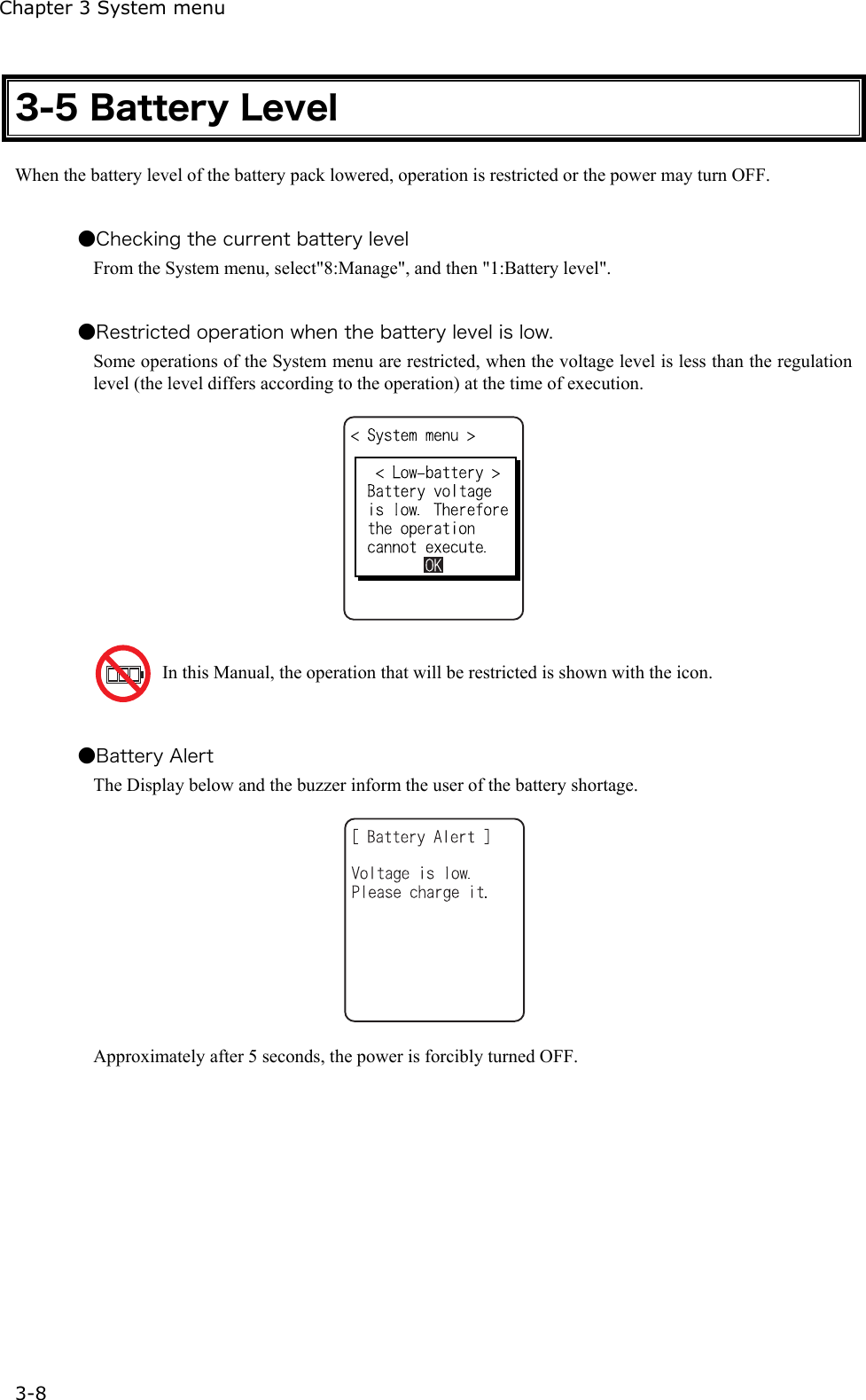 Chapter 3 System menu

3-5 Battery Level

When the battery level of the battery pack lowered, operation is restricted or the power may turn OFF.

●Checking the current battery level

From the System menu, select"8:Manage", and then "1:Battery level".

●Restricted operation when the battery level is low.

Some operations of the System menu are restricted, when the voltage level is less than the regulation level (the level differs according to the operation) at the time of execution.

< System menu >

< Low-battery >
Battery voltage
is low. Therefore
the operation
cannot execute.
OK

In this Manual, the operation that will be restricted is shown with the icon.

●Battery Alert

The Display below and the buzzer inform the user of the battery shortage.

[ Battery Alert ]

Voltage is low.
Please charge it.

Approximately after 5 seconds, the power is forcibly turned OFF.

3-8