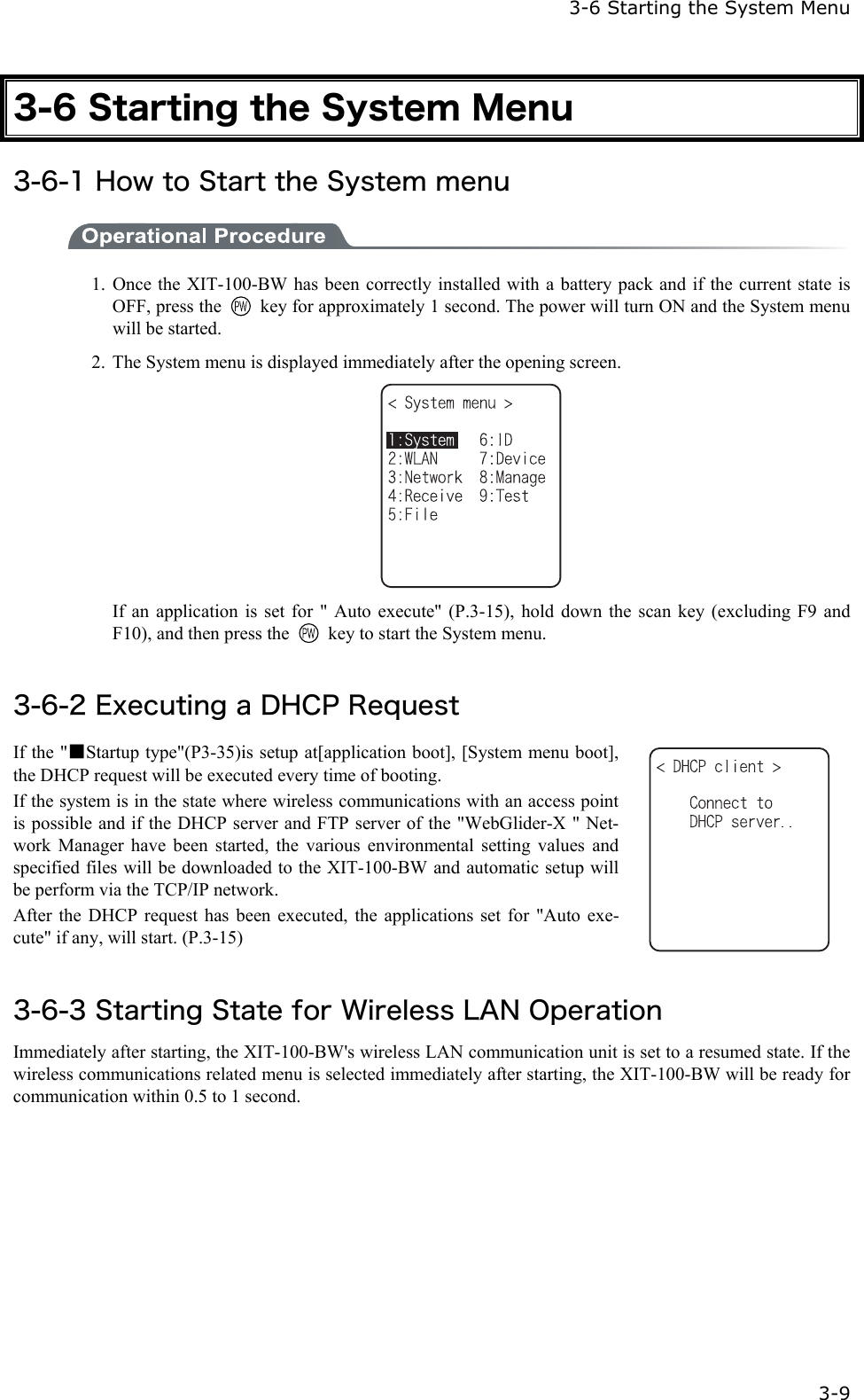 3-6 Starting the System Menu

3-6 Starting the System Menu

3-6-1 How to Start the System menu

Operational Procedure

1. Once the XIT-100-BW has been correctly installed with a battery pack and if the current state is OFF, press the PW key for approximately 1 second. The power will turn ON and the System menu will be started.

2. The System menu is displayed immediately after the opening screen.

< System menu >

1:System 6:ID
2:WLAN 7:Device
3:Network 8:Manage
4:Receive 9:Test
5:File

If an application is set for " Auto execute" (P.3-15), hold down the scan key (excluding F9 and F10), and then press the PW key to start the System menu.

3-6-2 Executing a DHCP Request

If the "■Startup type"(P3-35)is setup at[application boot], [System menu boot], the DHCP request will be executed every time of booting.

If the system is in the state where wireless communications with an access point is possible and if the DHCP server and FTP server of the "WebGlider-X " Network Manager have been started, the various environmental setting values and specified files will be downloaded to the XIT-100-BW and automatic setup will be perform via the TCP/IP network.

After the DHCP request has been executed, the applications set for "Auto execute" if any, will start. (P.3-15)

< DHCP client >

Connect to
DHCP server..

3-6-3 Starting State for Wireless LAN Operation

Immediately after starting, the XIT-100-BW's wireless LAN communication unit is set to a resumed state. If the wireless communications related menu is selected immediately after starting, the XIT-100-BW will be ready for communication within 0.5 to 1 second.

3-9